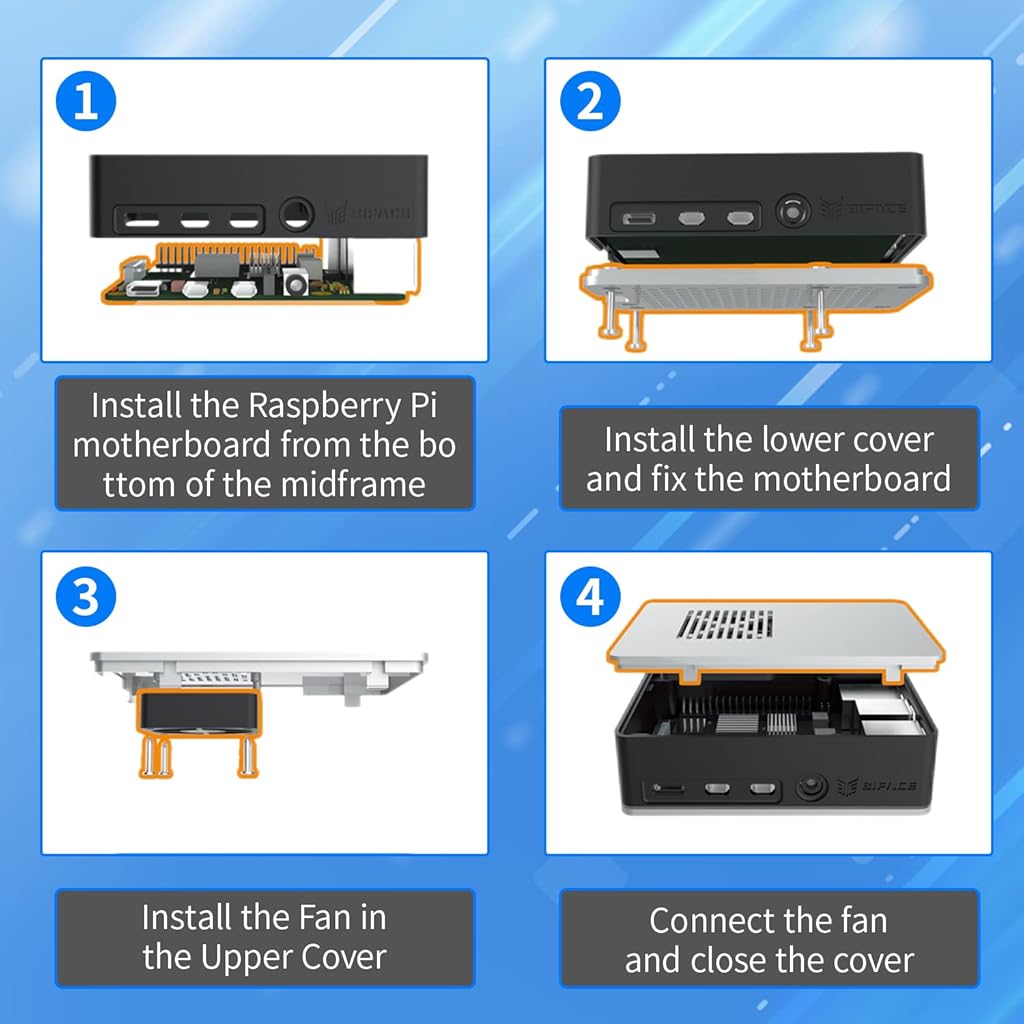 1

Install the Raspberry Pi motherboard from the bo ttom of the midframe

2

Install the lower cover and fix the motherboard

3

Install the Fan in the Upper Cover

4

Connect the fan and close the cover