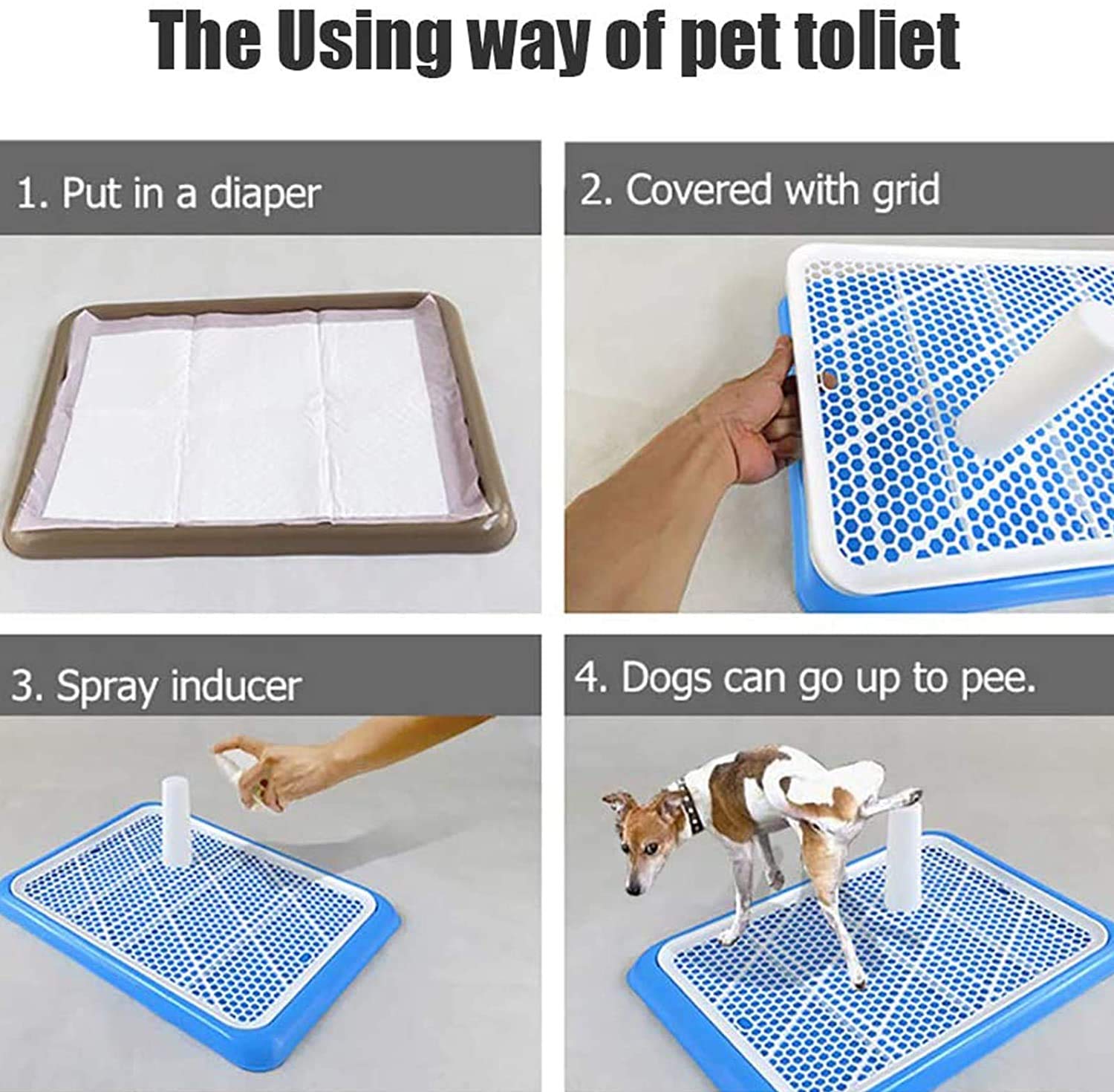 The Using way of pet toliet

1. Put in a diaper

2. Covered with grid

3. Spray inducer

4. Dogs can go up to pee.