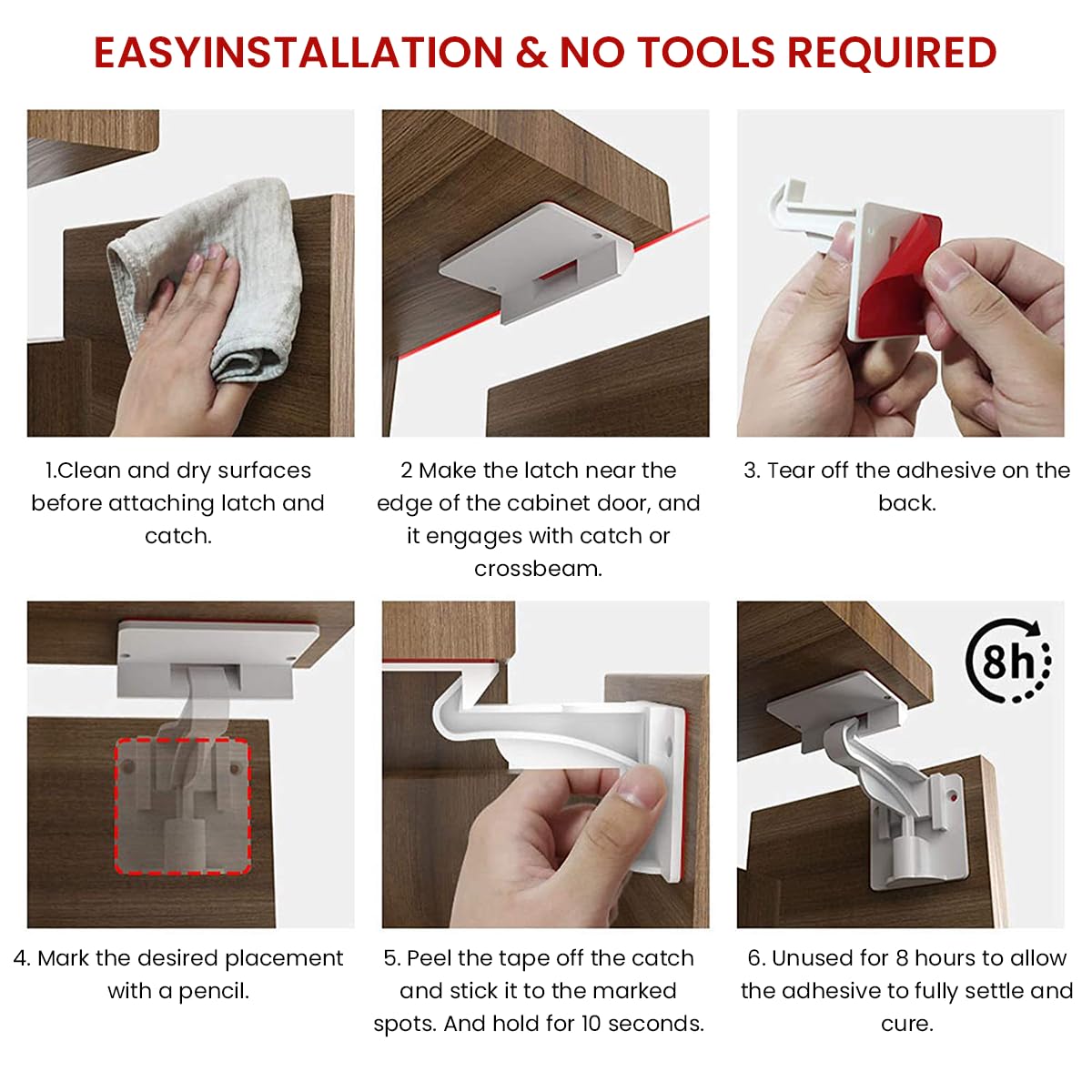 EASYINSTALLATION & NO TOOLS REQUIRED

1.Clean and dry surfaces before attaching latch and catch.

2 Make the latch near the edge of the cabinet door, and it engages with catch or crossbeam.

3. Tear off the adhesive on the back.

8h

4. Mark the desired placement with a pencil.

5. Peel the tape off the catch and stick it to the marked spots. And hold for 10 seconds.

6. Unused for 8 hours to allow the adhesive to fully settle and cure.