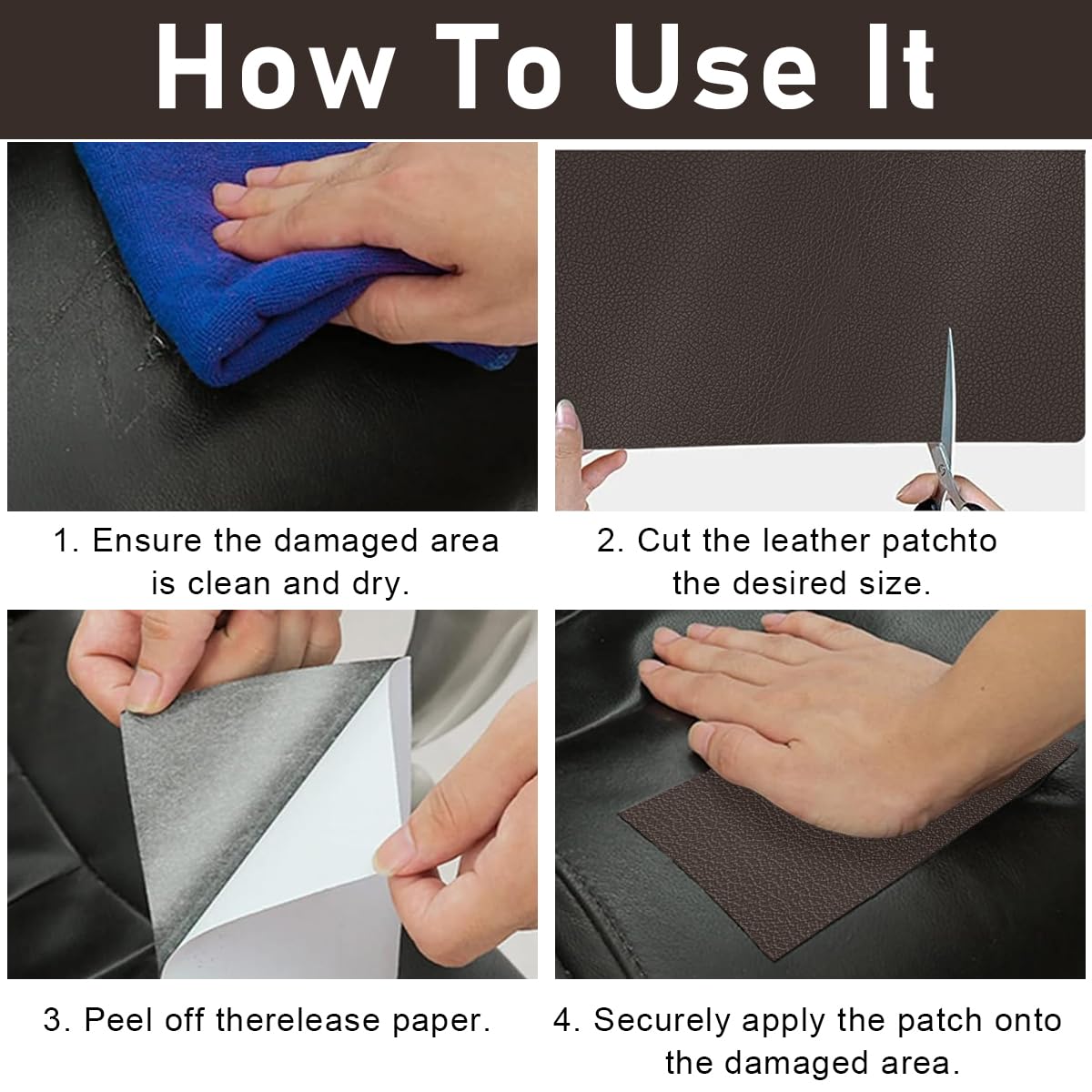 How To Use It

1. Ensure the damaged area is clean and dry.

2. Cut the leather patchto the desired size.

3. Peel off therelease paper.

4. Securely apply the patch onto the damaged area.