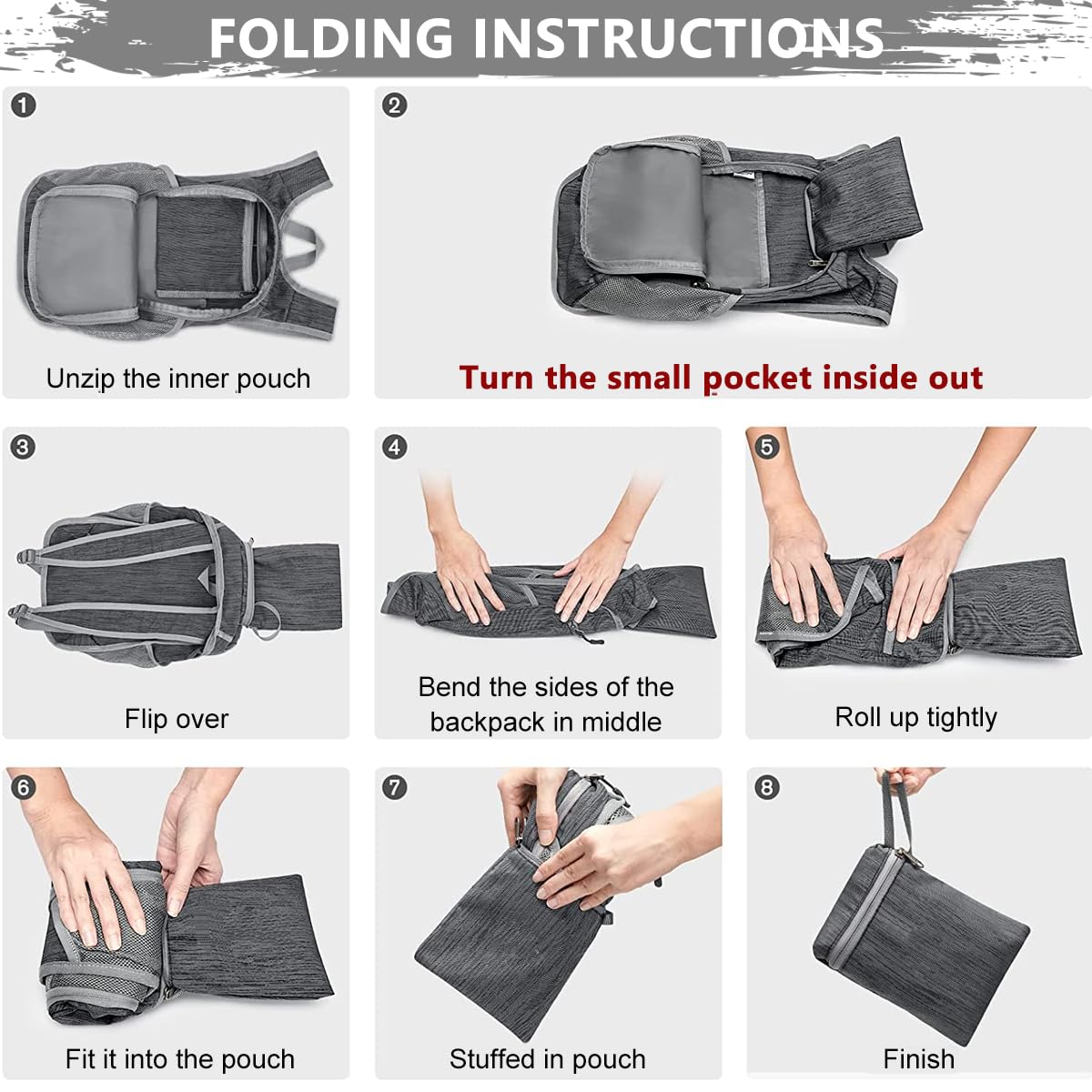 FOLDING INSTRUCTIONS

1
Unzip the inner pouch

2
Turn the small pocket inside out

3
Flip over

4
Bend the sides of the backpack in middle

5
Roll up tightly

6
Fit it into the pouch

7
Stuffed in pouch

8
Finish