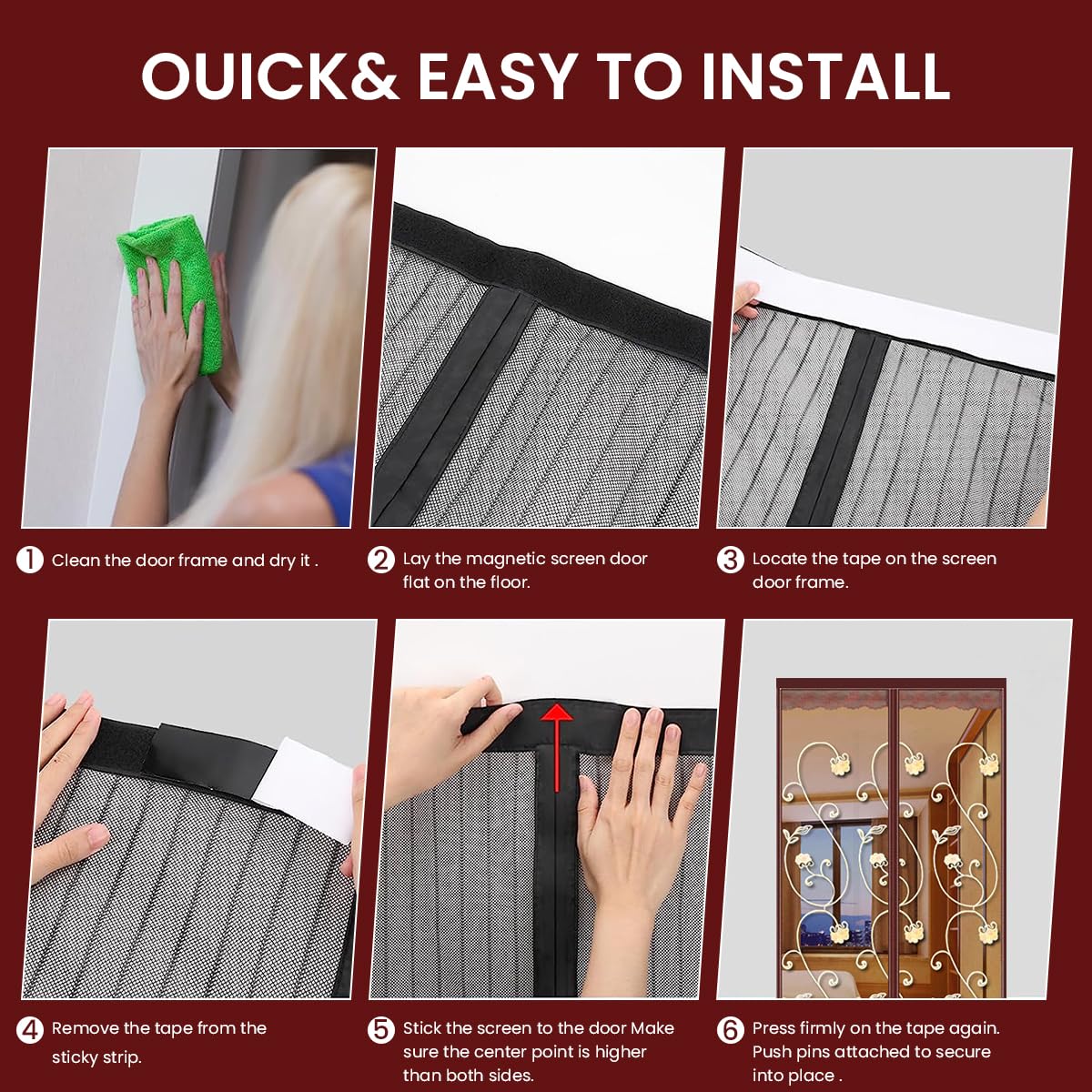 OUICK& EASY TO INSTALL

1 Clean the door frame and dry it .

2 Lay the magnetic screen door flat on the floor.

3 Locate the tape on the screen door frame.

4 Remove the tape from the sticky strip.

5 Stick the screen to the door Make sure the center point is higher than both sides.

6 Press firmly on the tape again. Push pins attached to secure into place .