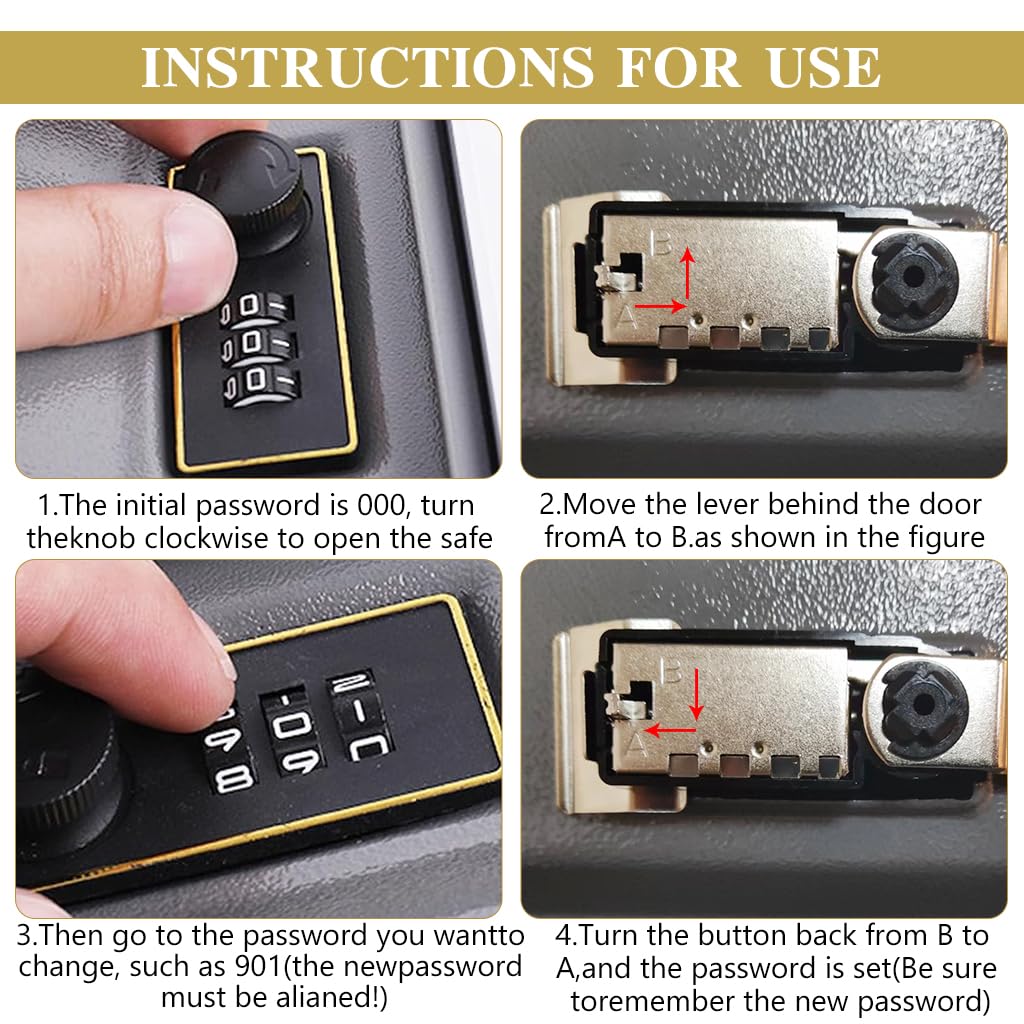 INSTRUCTIONS FOR USE

B
A

1.The initial password is 000, turn theknob clockwise to open the safe

2.Move the lever behind the door fromA to B.as shown in the figure

B
A

3.Then go to the password you wantto change, such as 901(the newpassword must be alianed!)

4.Turn the button back from B to A,and the password is set(Be sure toremember the new password)