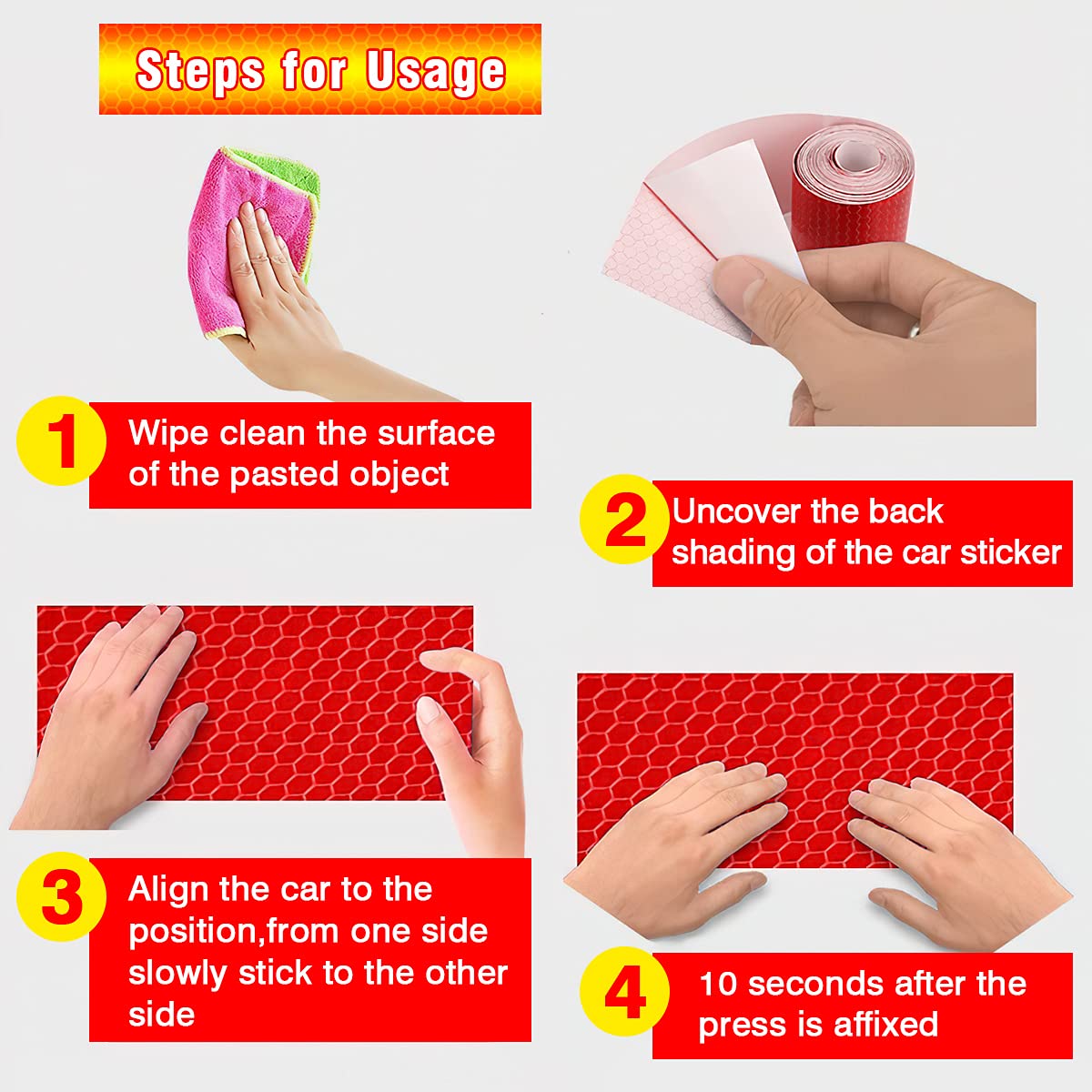 Steps for Usage

1 Wipe clean the surface of the pasted object

2 Uncover the back shading of the car sticker

3 Align the car to the position,from one side slowly stick to the other side

4 10 seconds after the press is affixed