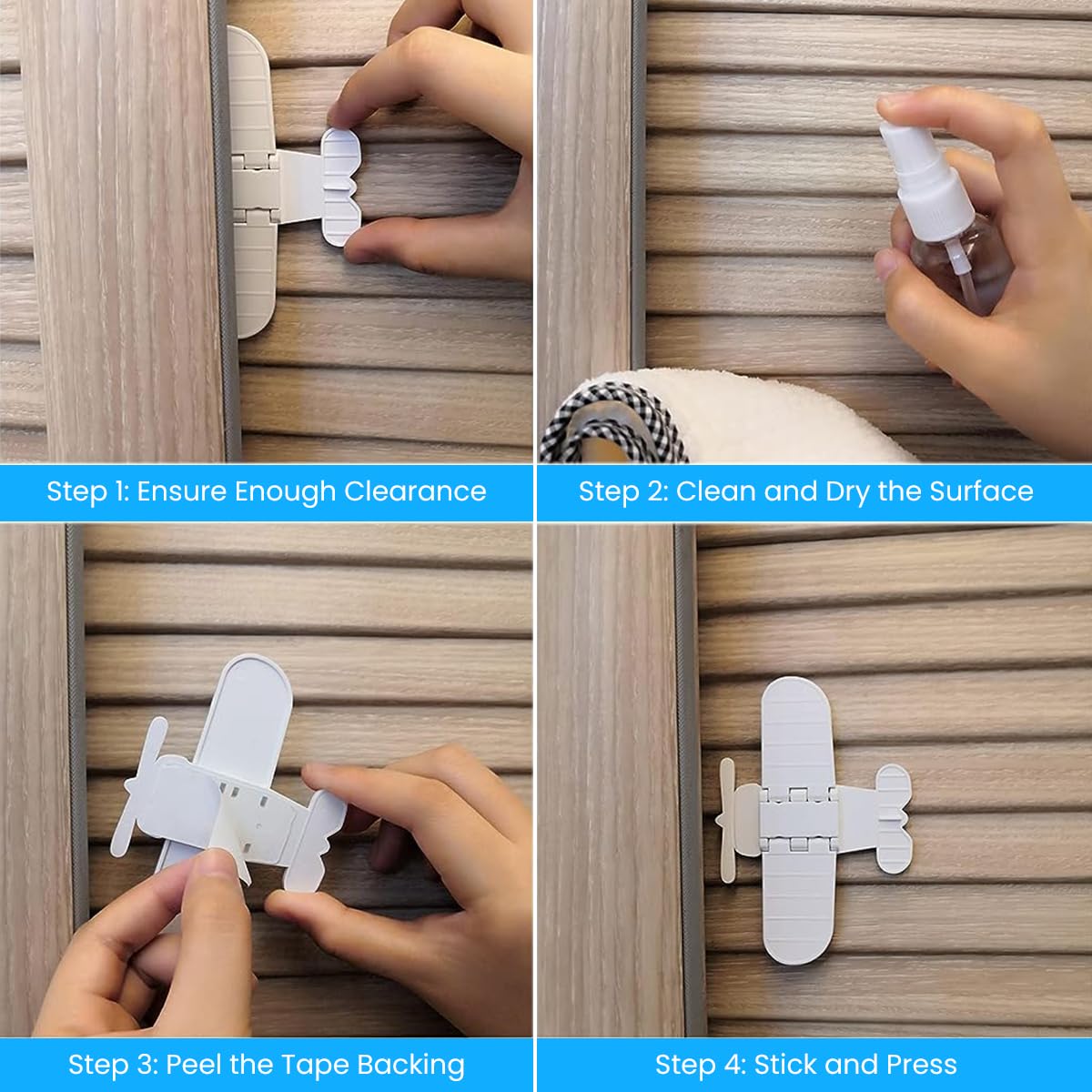 Step 1: Ensure Enough Clearance

Step 2: Clean and Dry the Surface

Step 3: Peel the Tape Backing

Step 4: Stick and Press