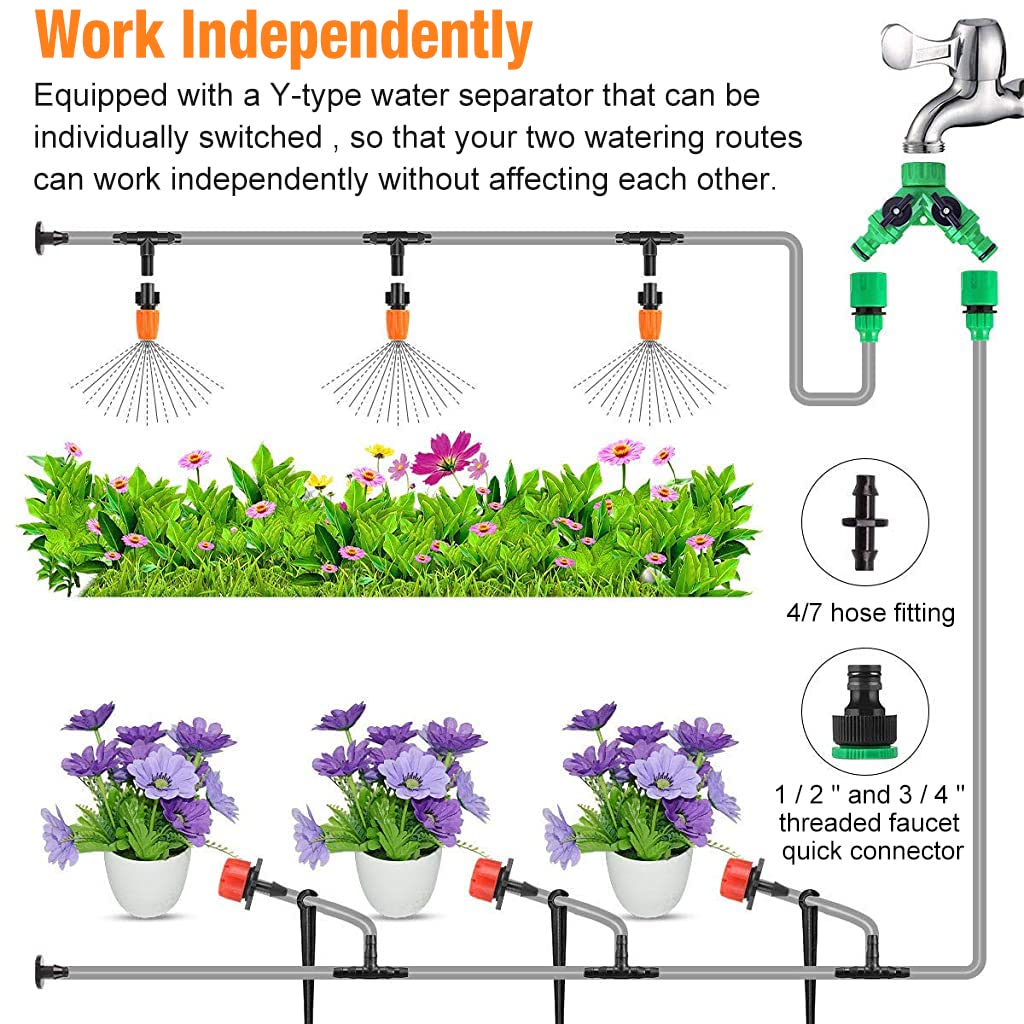 Work Independently

Equipped with a Y-type water separator that can be individually switched , so that your two watering routes can work independently without affecting each other.

4/7 hose fitting

1 / 2 " and 3 / 4 " threaded faucet quick connector