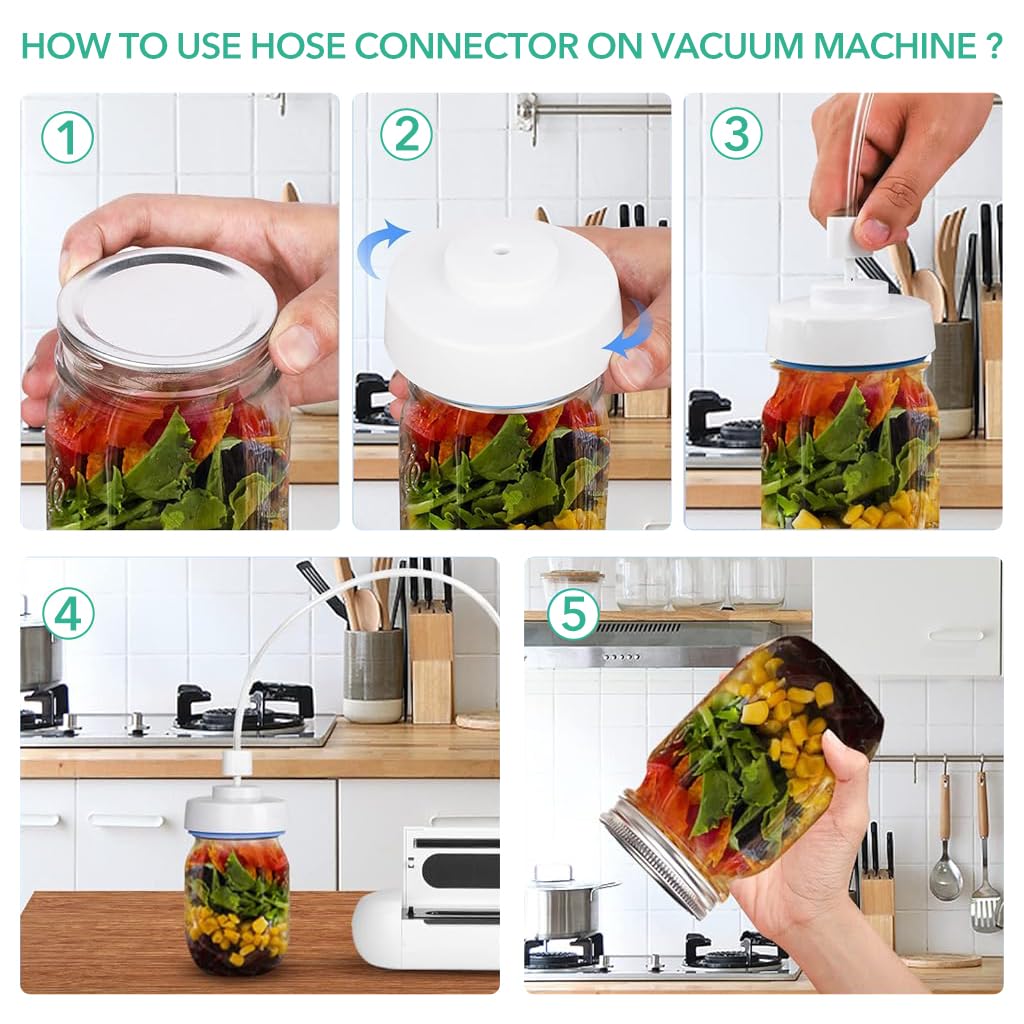 HOW TO USE HOSE CONNECTOR ON VACUUM MACHINE ?

1

2

3

4

5