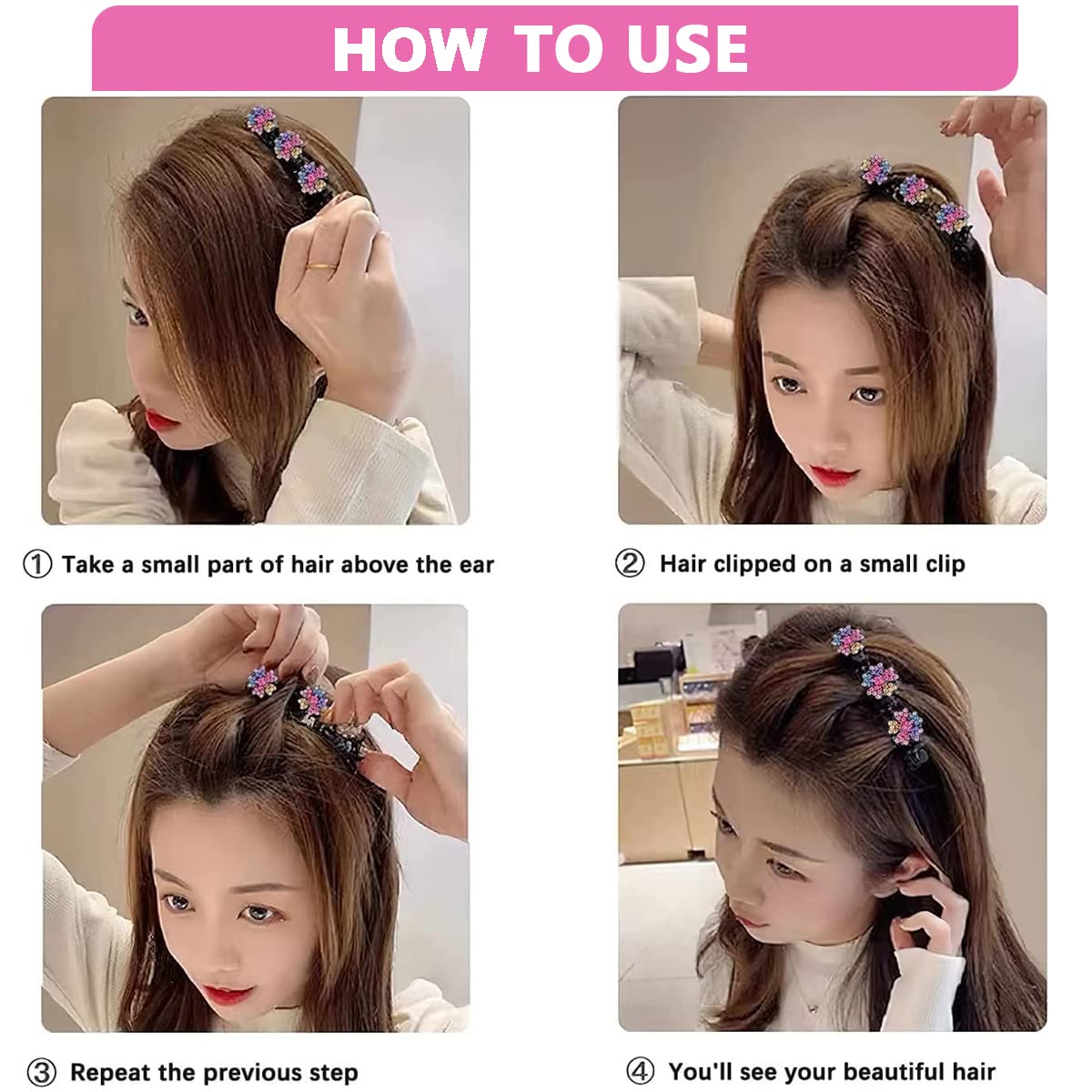 HOW TO USE

① Take a small part of hair above the ear

② Hair clipped on a small clip

③ Repeat the previous step

④ You'll see your beautiful hair