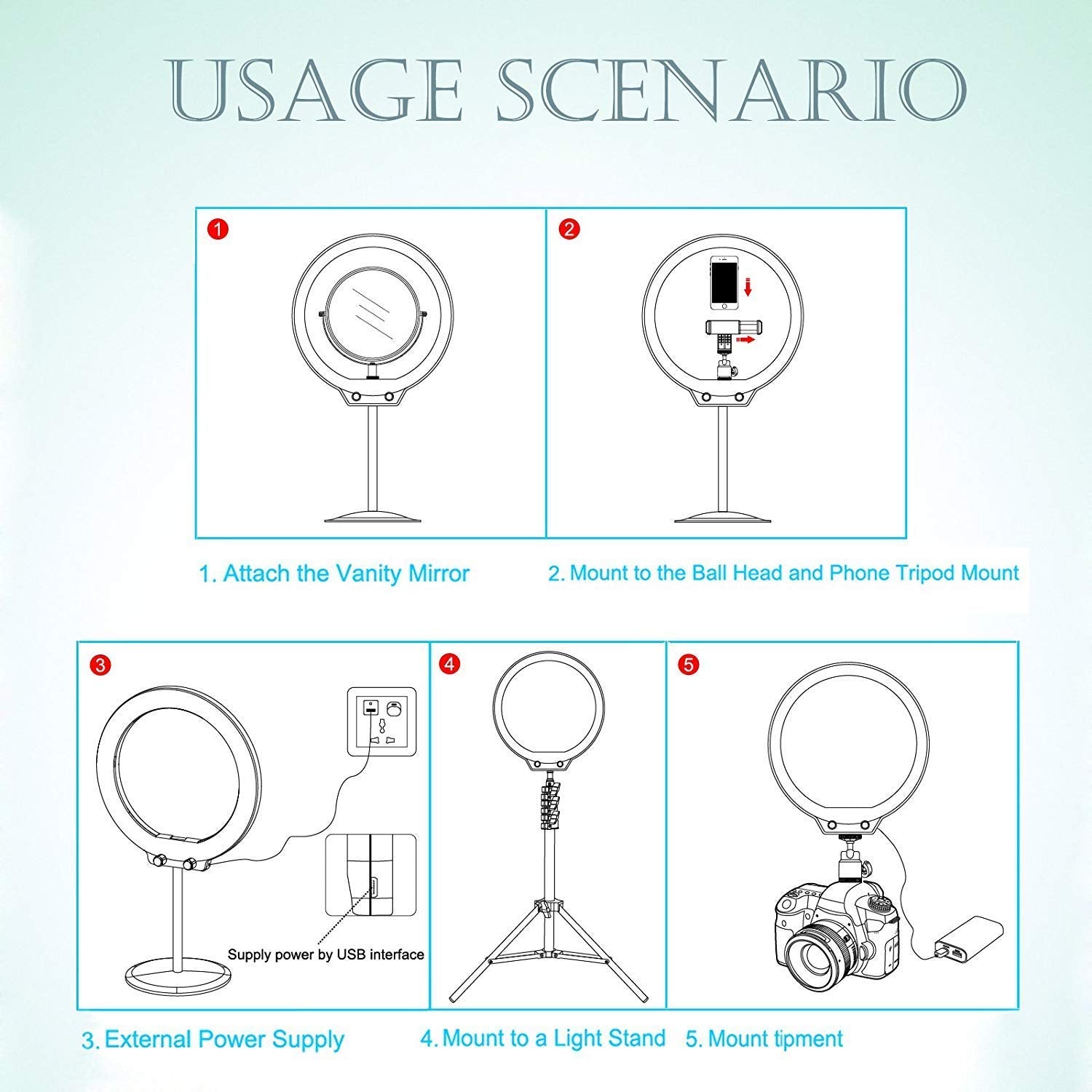 USAGE SCENARIO

1

2

1. Attach the Vanity Mirror

2. Mount to the Ball Head and Phone Tripod Mount

3

Supply power by USB interface

4

5

3. External Power Supply

4. Mount to a Light Stand

5. Mount tipment