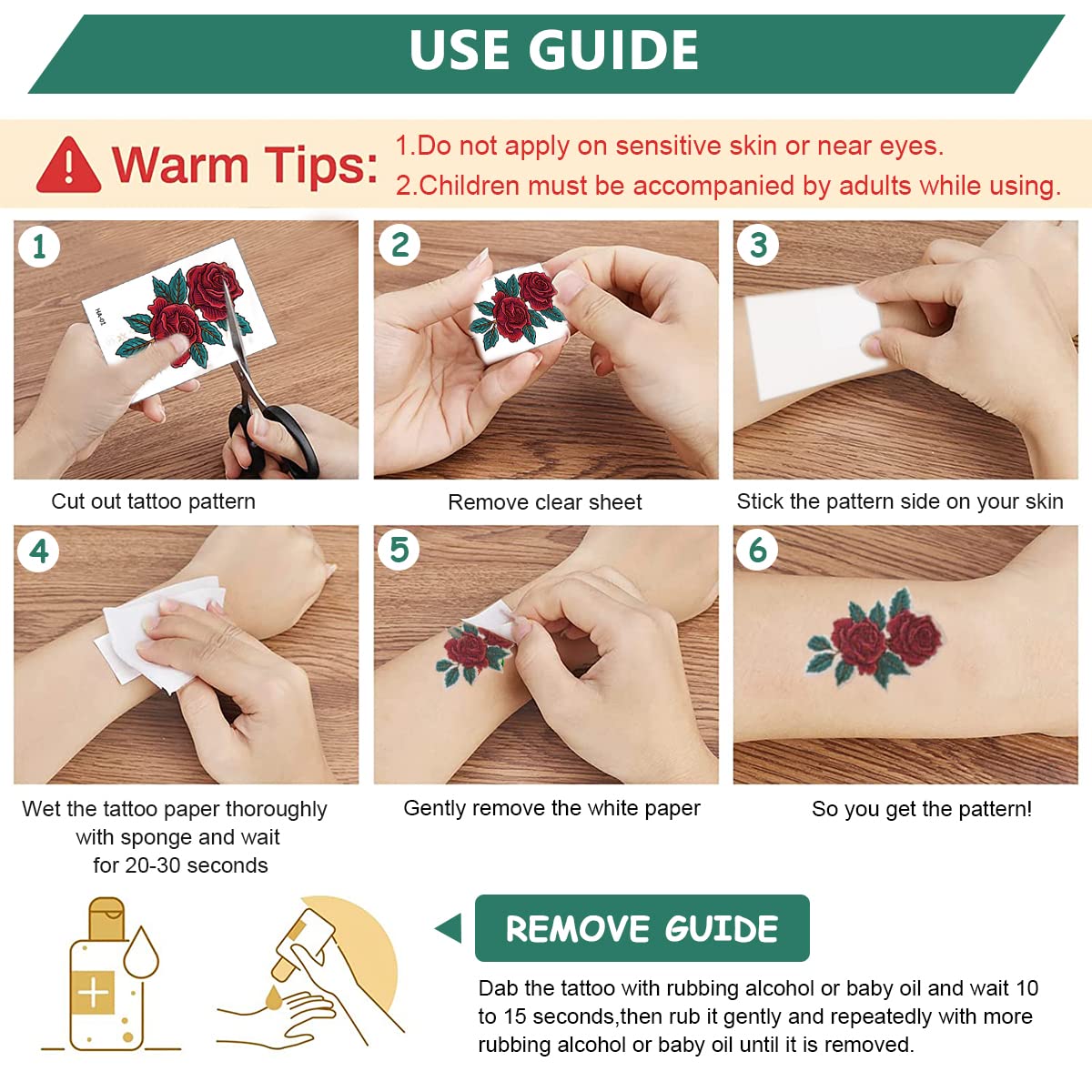 USE GUIDE

Warm Tips: 1.Do not apply on sensitive skin or near eyes.
2.Children must be accompanied by adults while using.

1
Cut out tattoo pattern

2
Remove clear sheet

3
Stick the pattern side on your skin

4
Wet the tattoo paper thoroughly with sponge and wait for 20-30 seconds

5
Gently remove the white paper

6
So you get the pattern!

REMOVE GUIDE

Dab the tattoo with rubbing alcohol or baby oil and wait 10 to 15 seconds,then rub it gently and repeatedly with more rubbing alcohol or baby oil until it is removed.