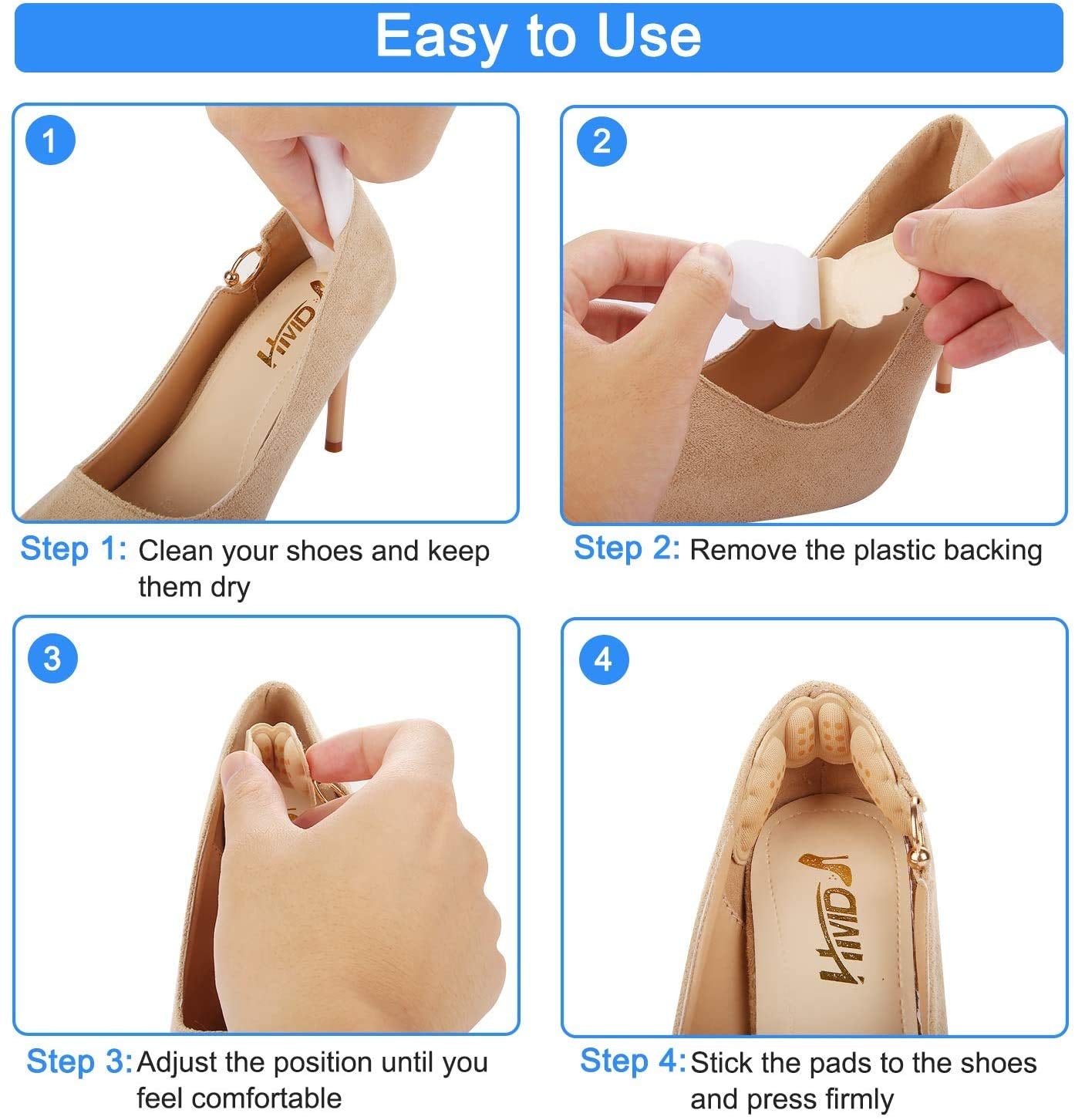 Easy to Use

1

HIVID

Step 1: Clean your shoes and keep them dry

2

Step 2: Remove the plastic backing

3

Step 3: Adjust the position until you feel comfortable

4

HIVID

Step 4: Stick the pads to the shoes and press firmly