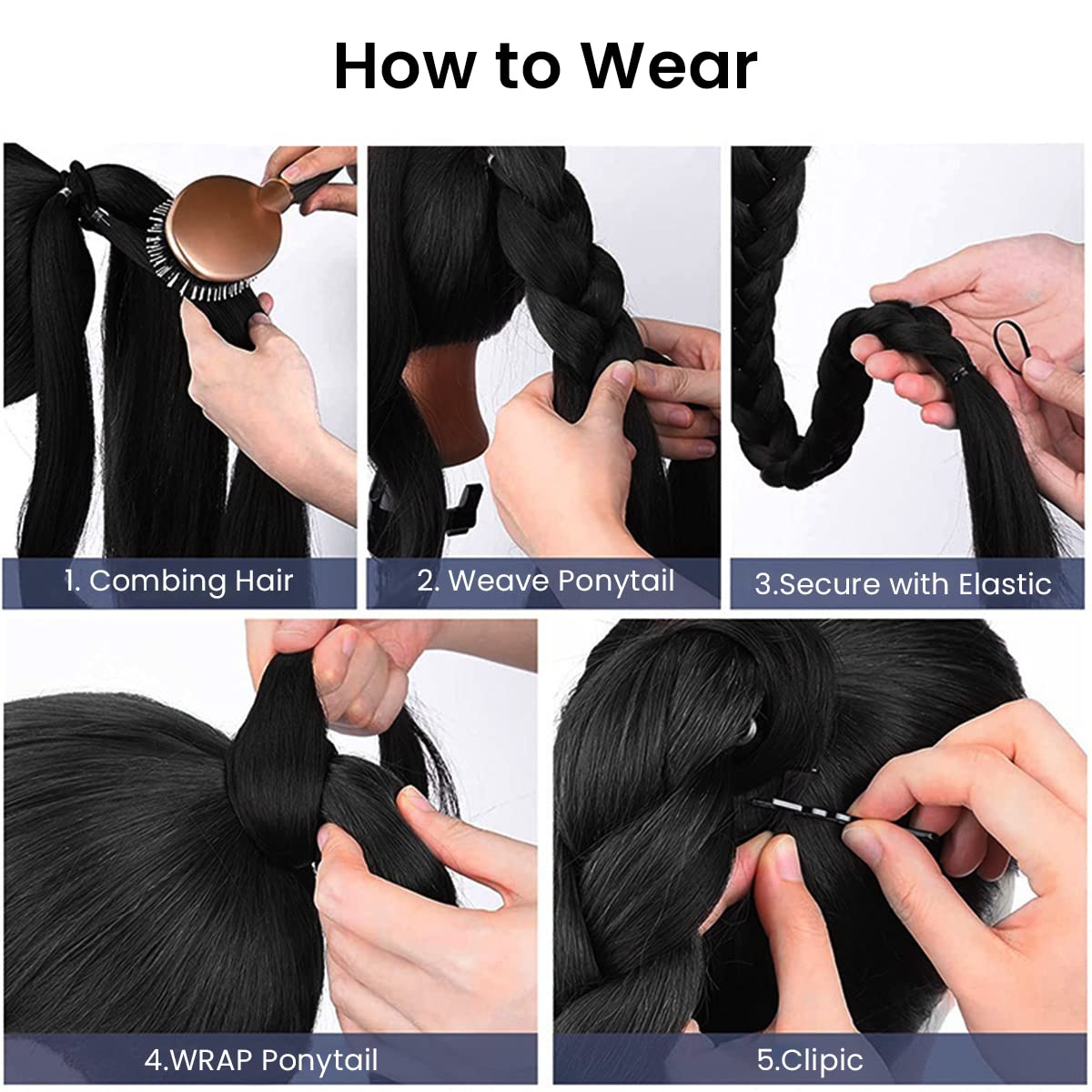 How to Wear

1. Combing Hair

2. Weave Ponytail

3.Secure with Elastic

4.WRAP Ponytail

5.Clipic