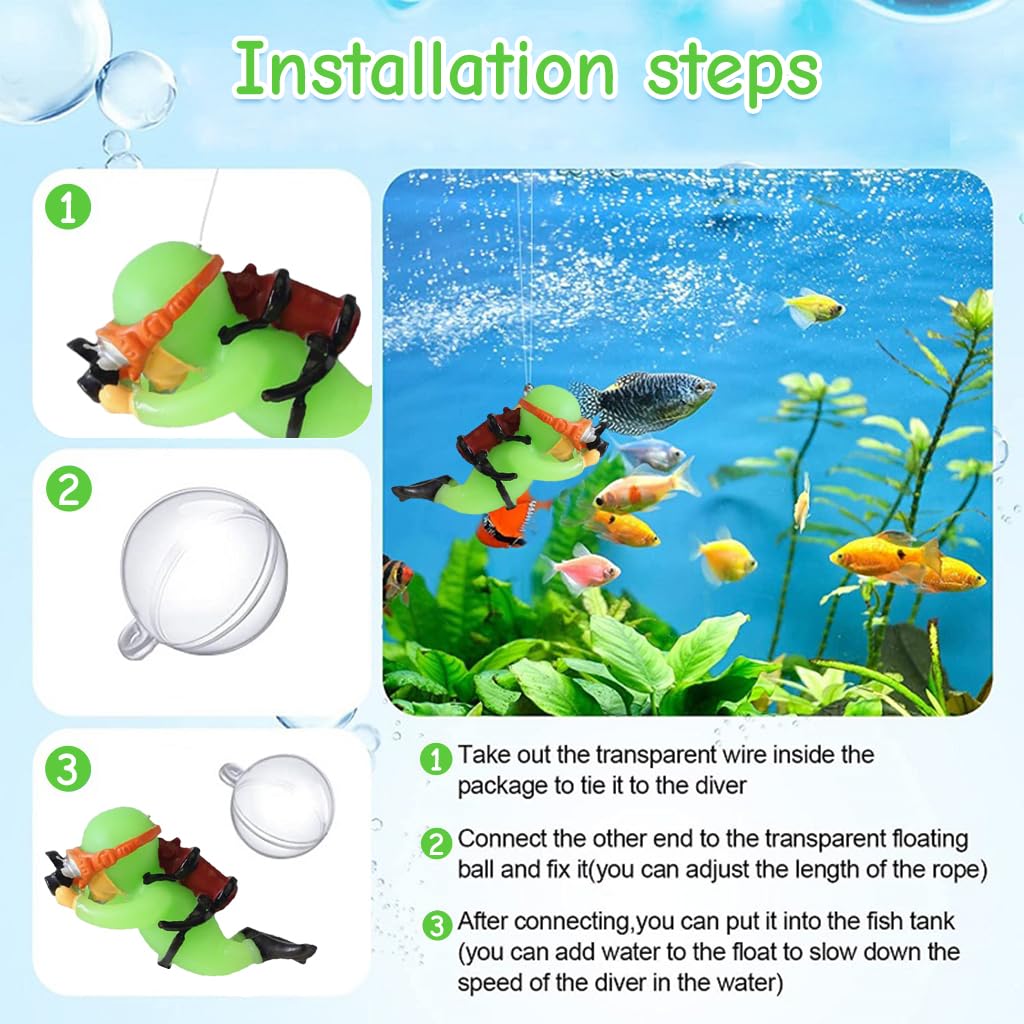 Installation steps

1

2

3

1 Take out the transparent wire inside the package to tie it to the diver

2 Connect the other end to the transparent floating ball and fix it(you can adjust the length of the rope)

3 After connecting,you can put it into the fish tank (you can add water to the float to slow down the speed of the diver in the water)