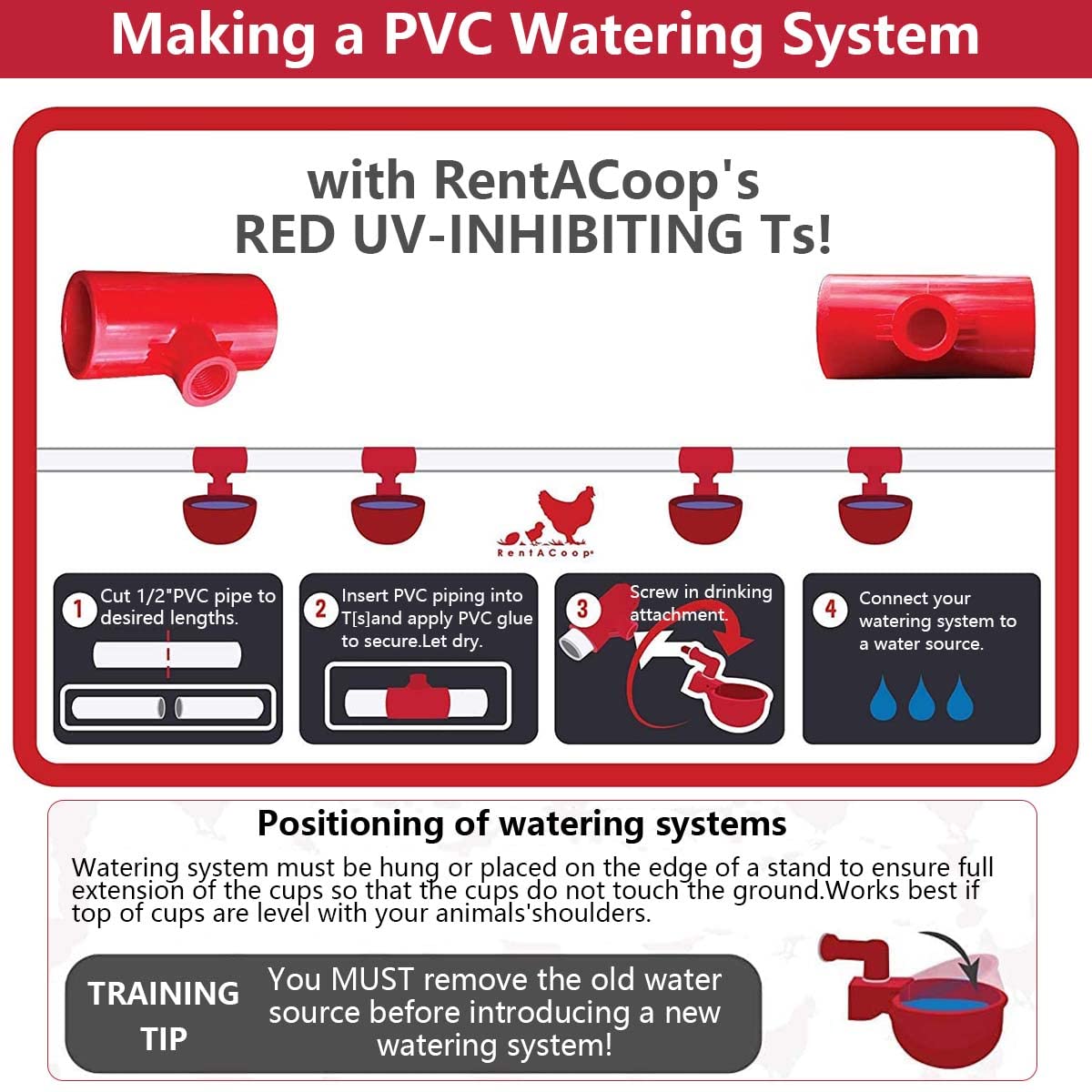 Making a PVC Watering System

with RentACoop's
RED UV-INHIBITING Ts!

RentACoop

1 Cut 1/2"PVC pipe to desired lengths.

2 Insert PVC piping into T[s]and apply PVC glue to secure.Let dry.

3 Screw in drinking attachment.

4 Connect your watering system to a water source.

Positioning of watering systems

Watering system must be hung or placed on the edge of a stand to ensure full extension of the cups so that the cups do not touch the ground.Works best if top of cups are level with your animals'shoulders.

TRAINING TIP

You MUST remove the old water source before introducing a new watering system!