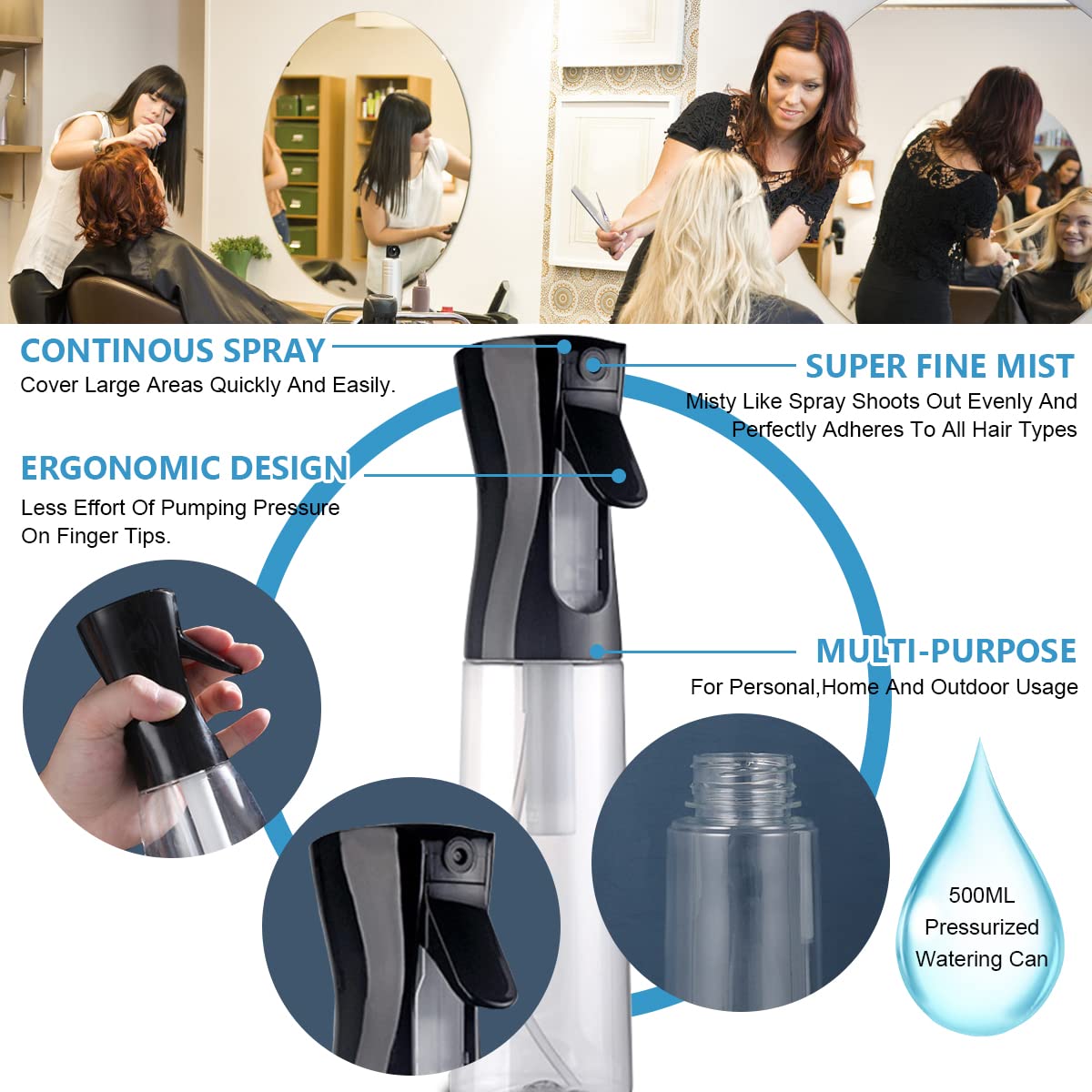 CONTINOUS SPRAY
Cover Large Areas Quickly And Easily.

SUPER FINE MIST
Misty Like Spray Shoots Out Evenly And Perfectly Adheres To All Hair Types

ERGONOMIC DESIGN
Less Effort Of Pumping Pressure On Finger Tips.

MULTI-PURPOSE
For Personal,Home And Outdoor Usage

500ML
Pressurized
Watering Can