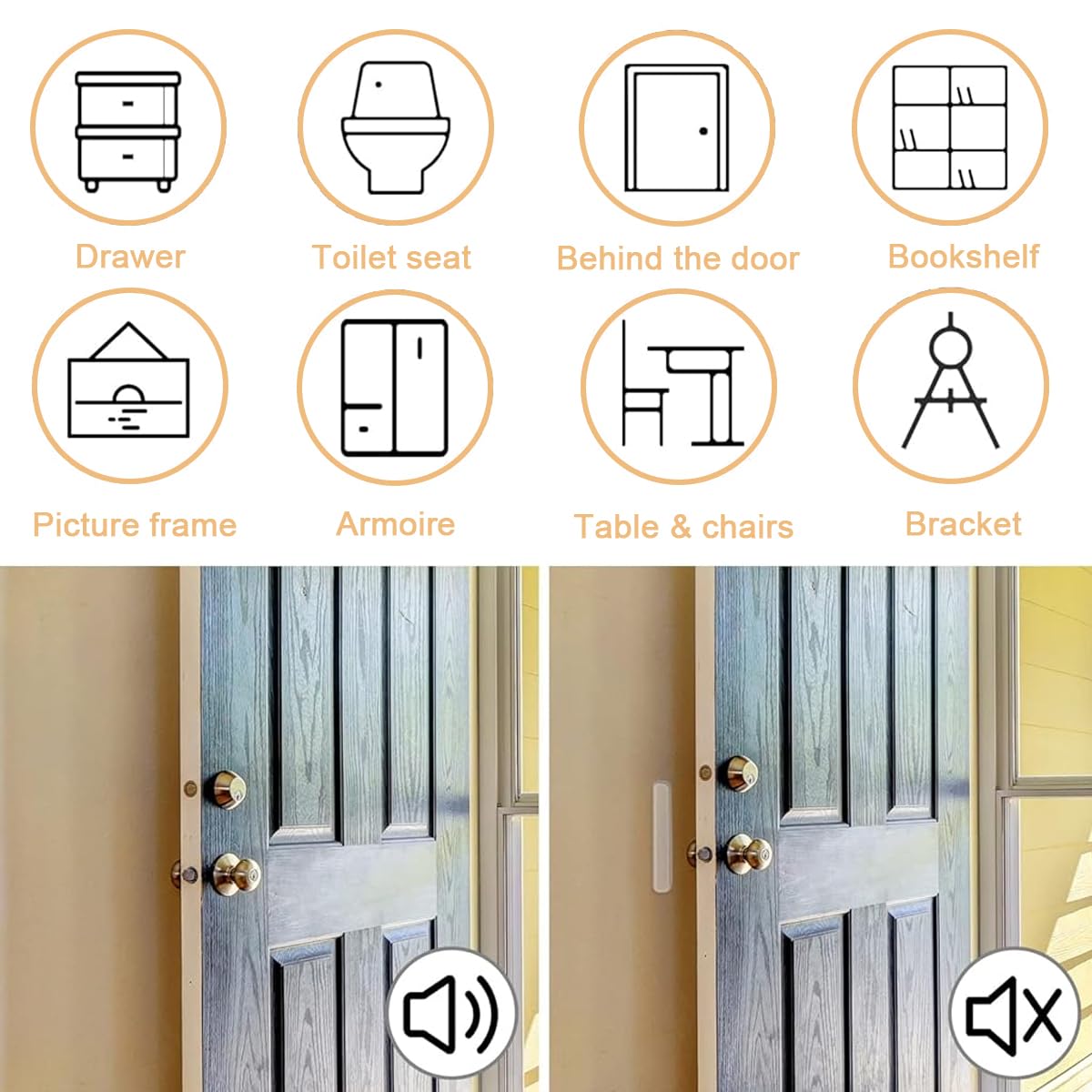 Drawer

Toilet seat

Behind the door

Bookshelf

Picture frame

Armoire

Table & chairs

Bracket