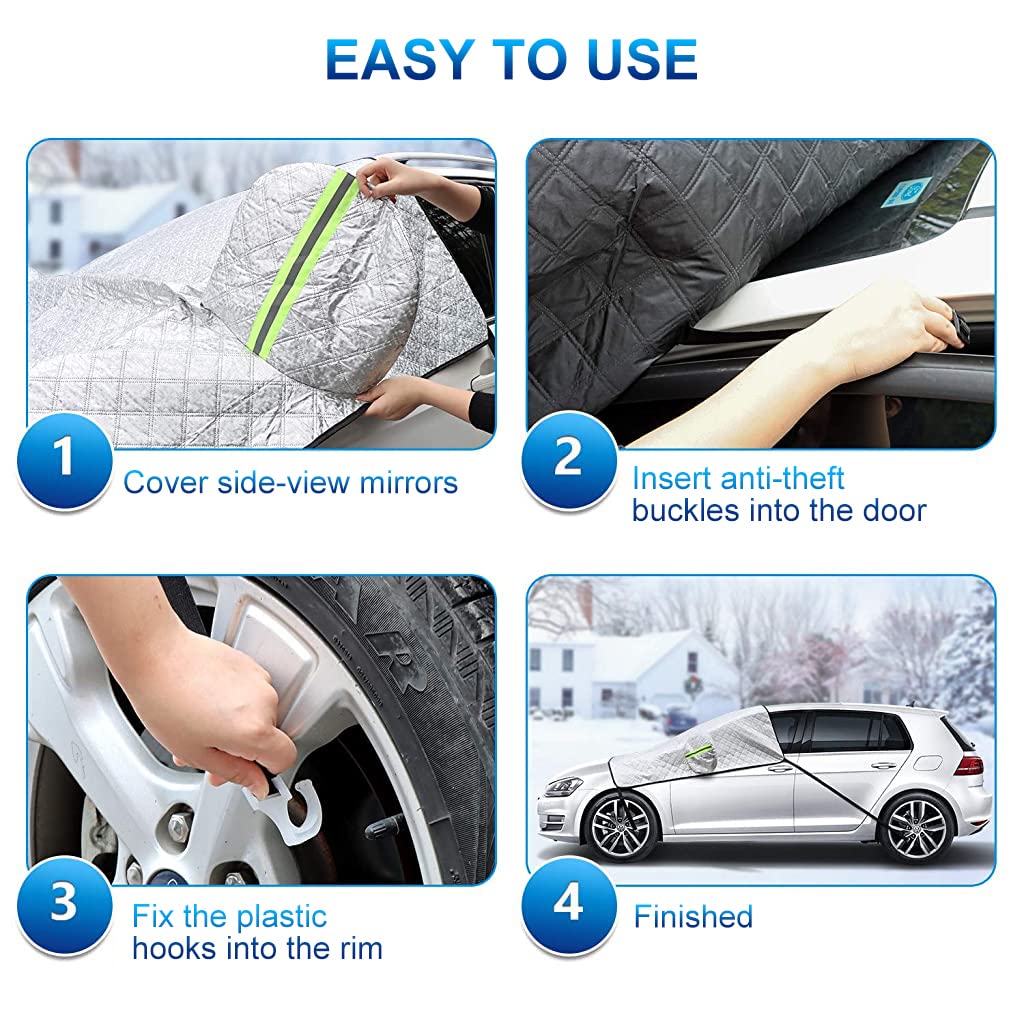 EASY TO USE

1 Cover side-view mirrors

2 Insert anti-theft buckles into the door

3 Fix the plastic hooks into the rim

4 Finished