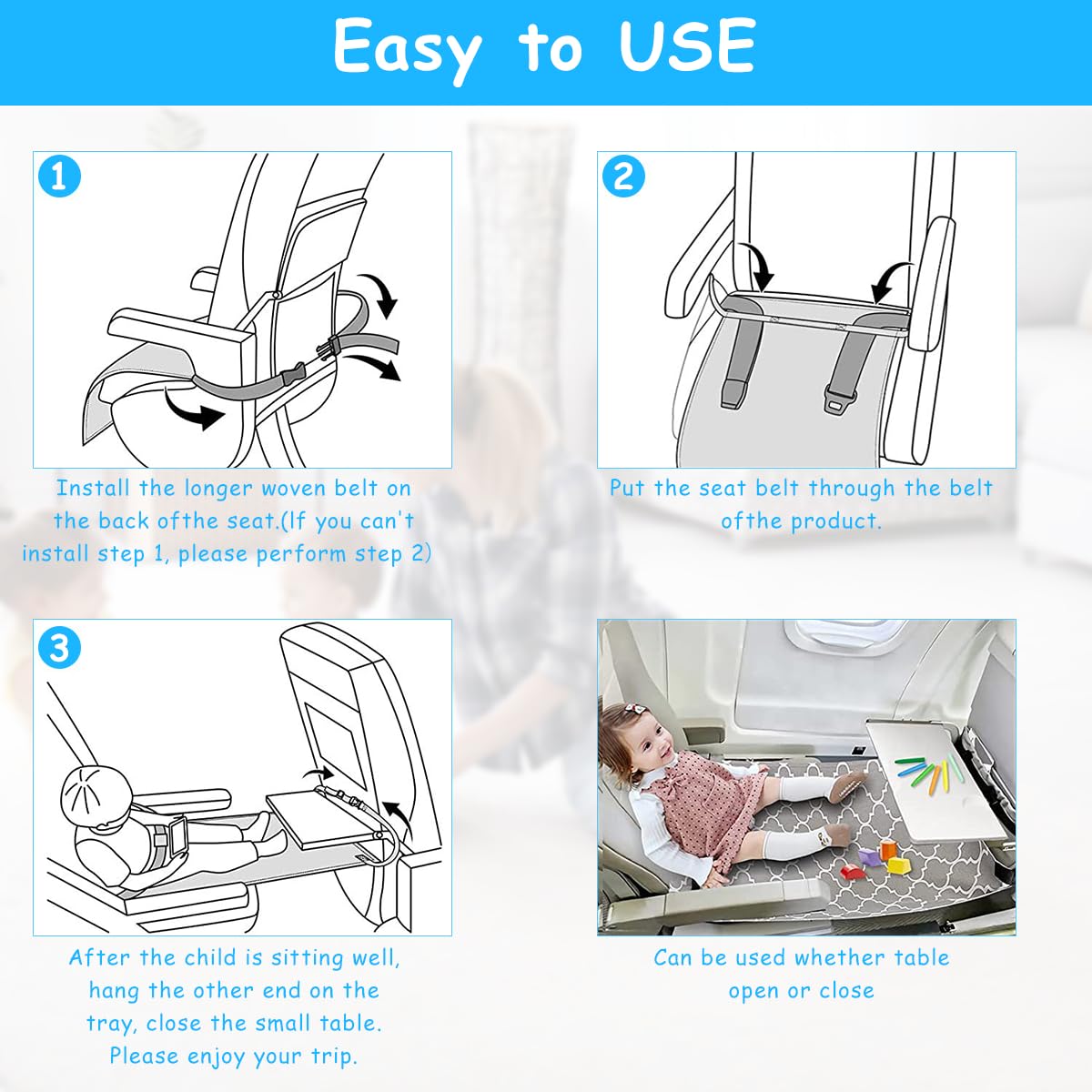 Easy to USE

1

Install the longer woven belt on the back ofthe seat.(If you can't install step 1, please perform step 2)

2

Put the seat belt through the belt ofthe product.

3

After the child is sitting well, hang the other end on the tray, close the small table. Please enjoy your trip.

Can be used whether table open or close