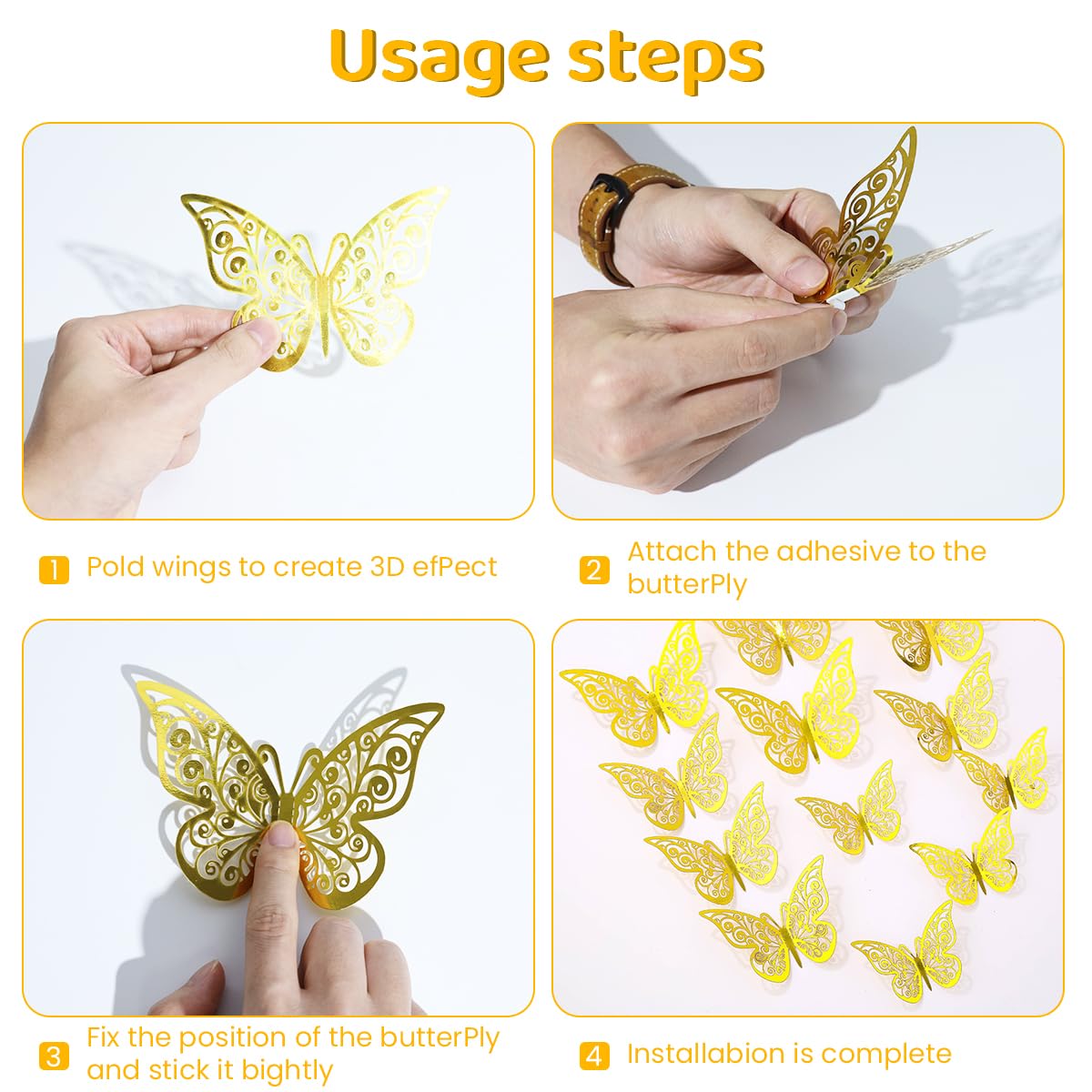 Usage steps

1 Pold wings to create 3D efPect

2 Attach the adhesive to the butterPly

3 Fix the position of the butterPly and stick it bightly

4 Installabion is complete