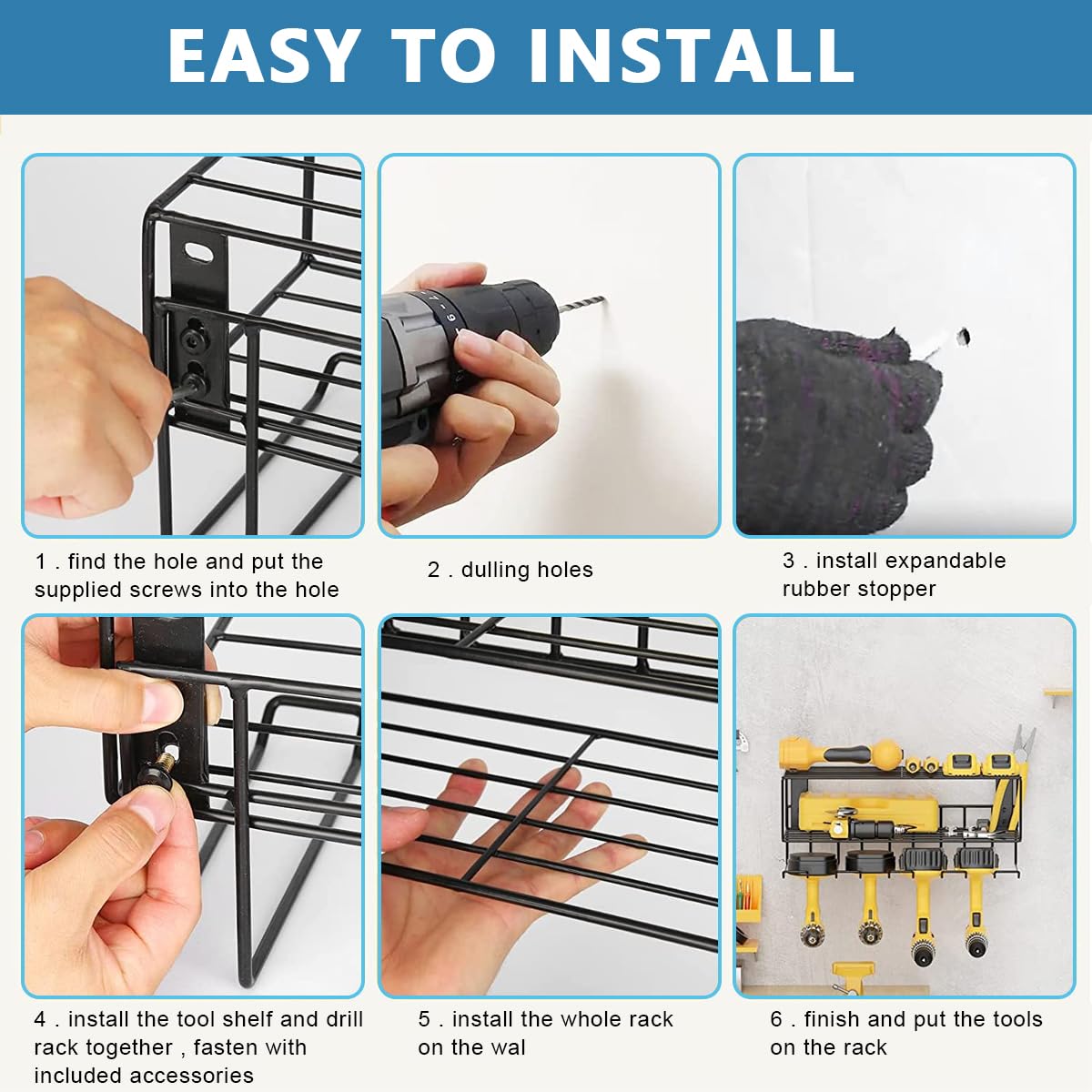 EASY TO INSTALL

1 . find the hole and put the supplied screws into the hole

2 . dulling holes

3 . install expandable rubber stopper

4 . install the tool shelf and drill rack together , fasten with included accessories

5 . install the whole rack on the wal

6 . finish and put the tools on the rack