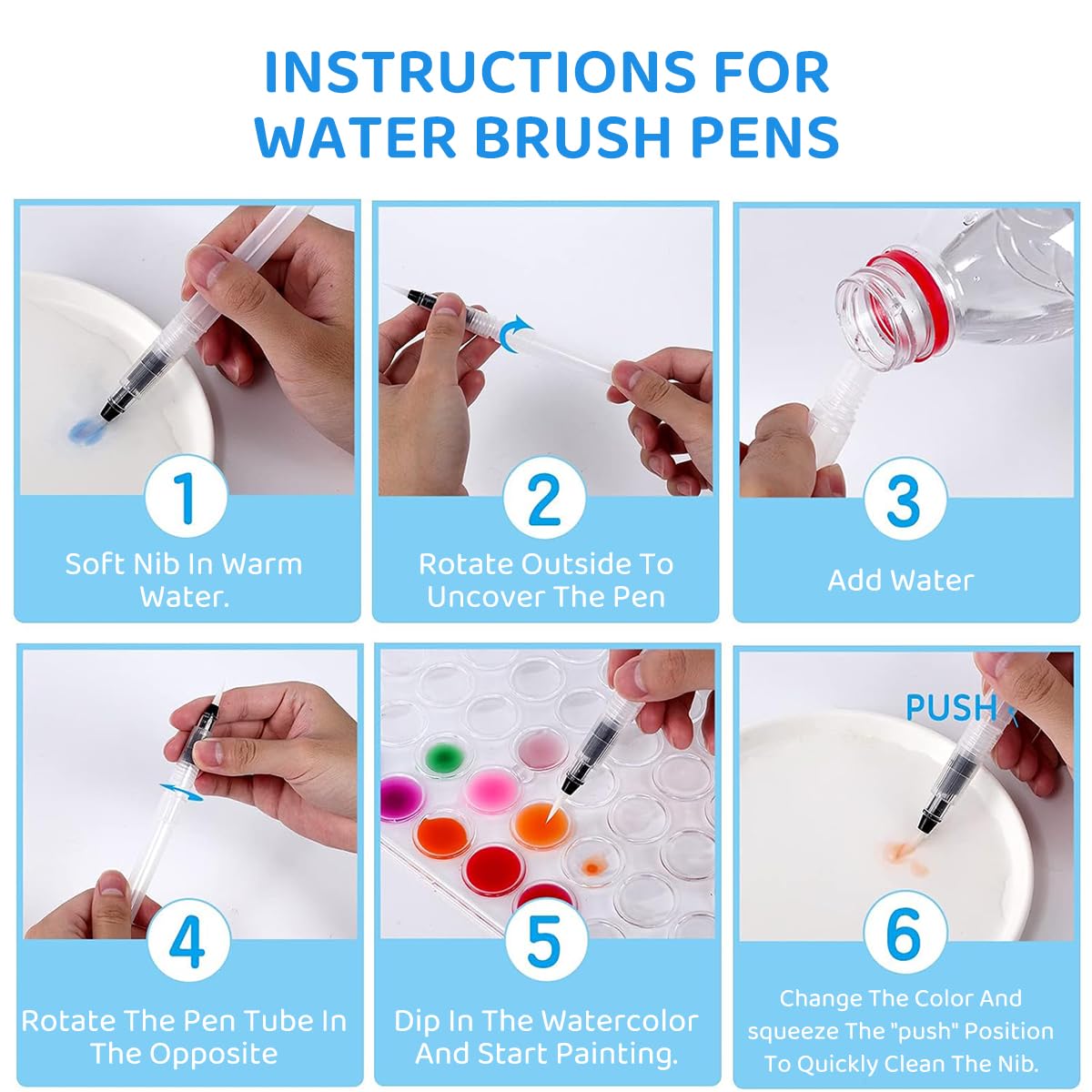 INSTRUCTIONS FOR WATER BRUSH PENS

1
Soft Nib In Warm Water.

2
Rotate Outside To Uncover The Pen

3
Add Water

4
Rotate The Pen Tube In The Opposite

5
Dip In The Watercolor And Start Painting.

PUSH
6
Change The Color And squeeze The "push" Position To Quickly Clean The Nib.