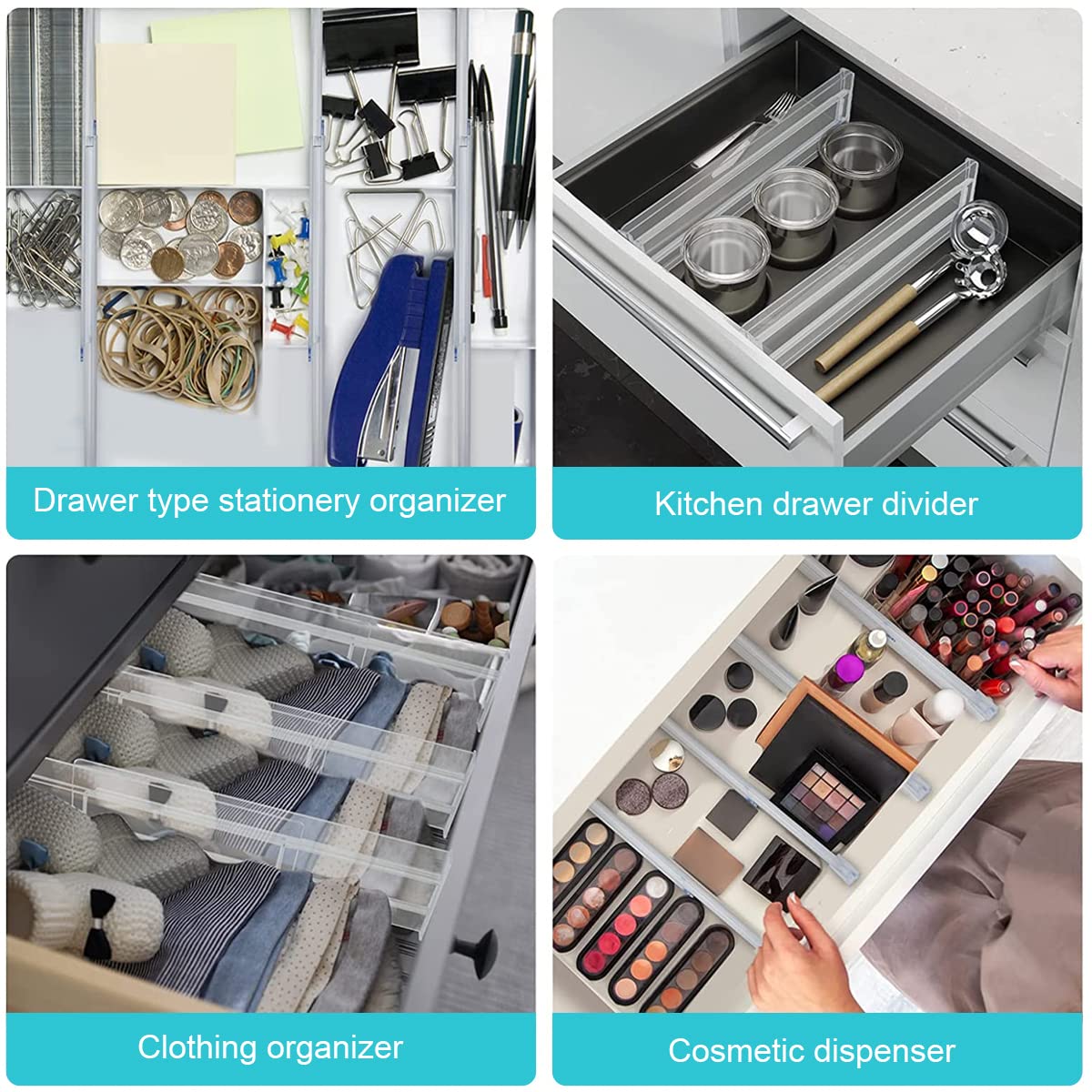 Drawer type stationery organizer

Kitchen drawer divider

Clothing organizer

Cosmetic dispenser