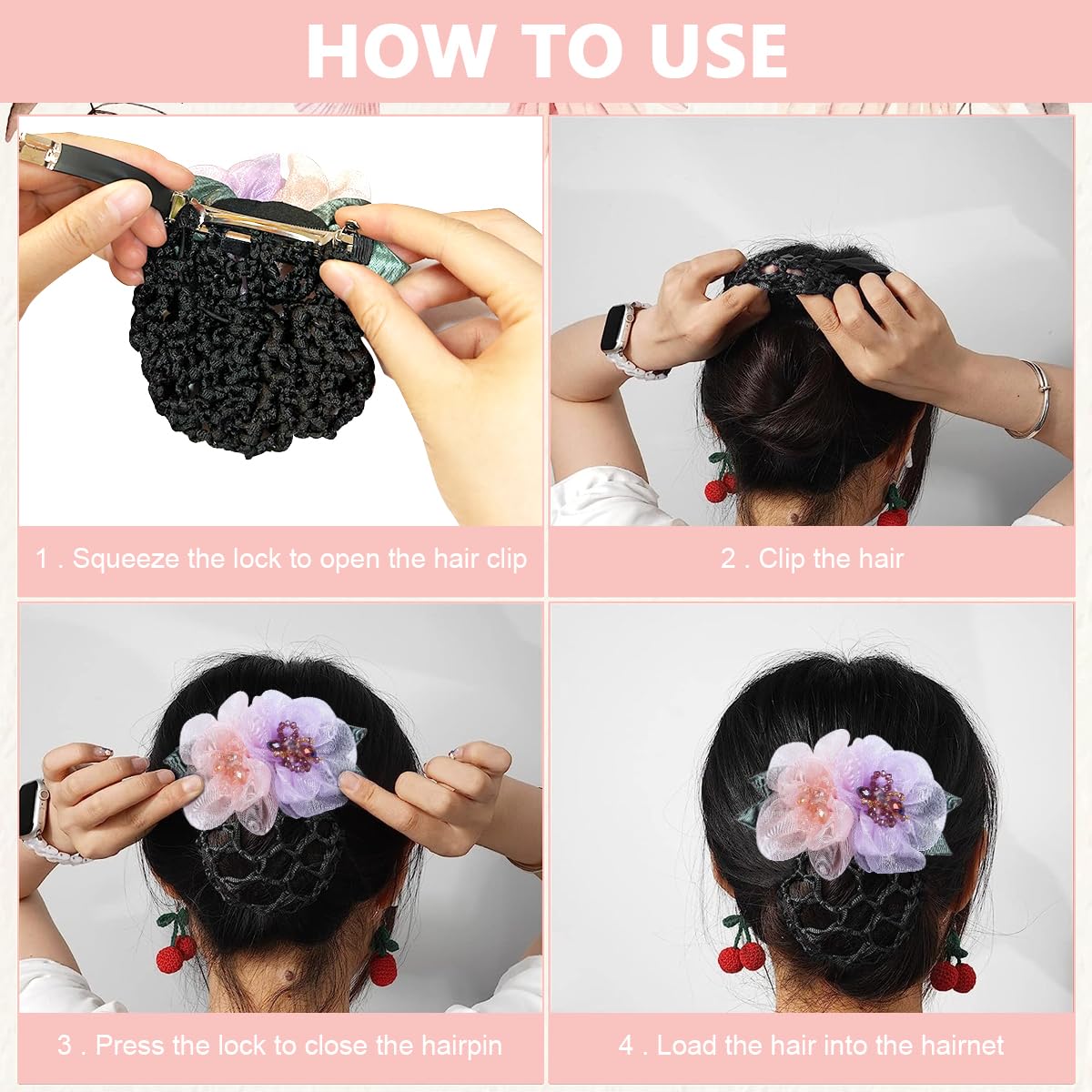 HOW TO USE

1 . Squeeze the lock to open the hair clip

2 . Clip the hair

3 . Press the lock to close the hairpin

4 . Load the hair into the hairnet