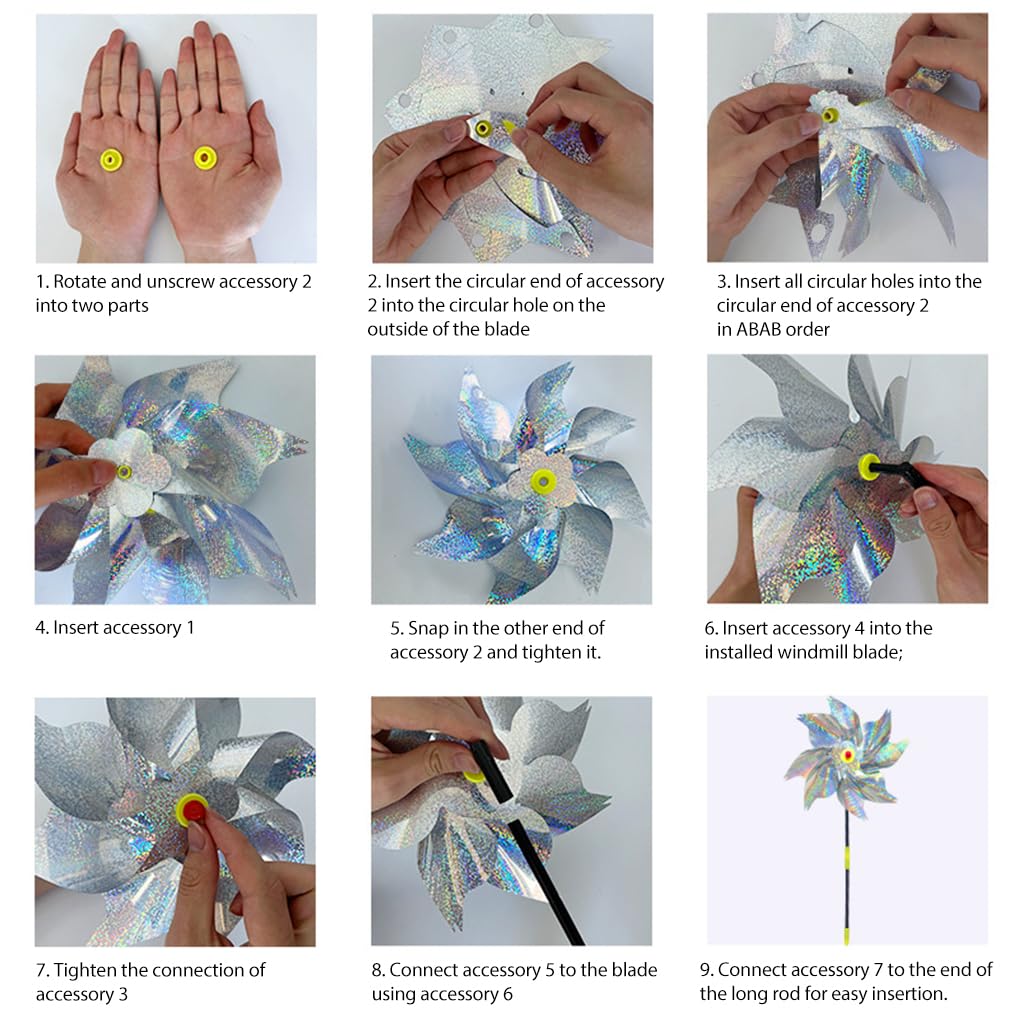 1. Rotate and unscrew accessory 2 into two parts

2. Insert the circular end of accessory 2 into the circular hole on the outside of the blade

3. Insert all circular holes into the circular end of accessory 2 in ABAB order

4. Insert accessory 1

5. Snap in the other end of accessory 2 and tighten it.

6. Insert accessory 4 into the installed windmill blade;

7. Tighten the connection of accessory 3

8. Connect accessory 5 to the blade using accessory 6

9. Connect accessory 7 to the end of the long rod for easy insertion.