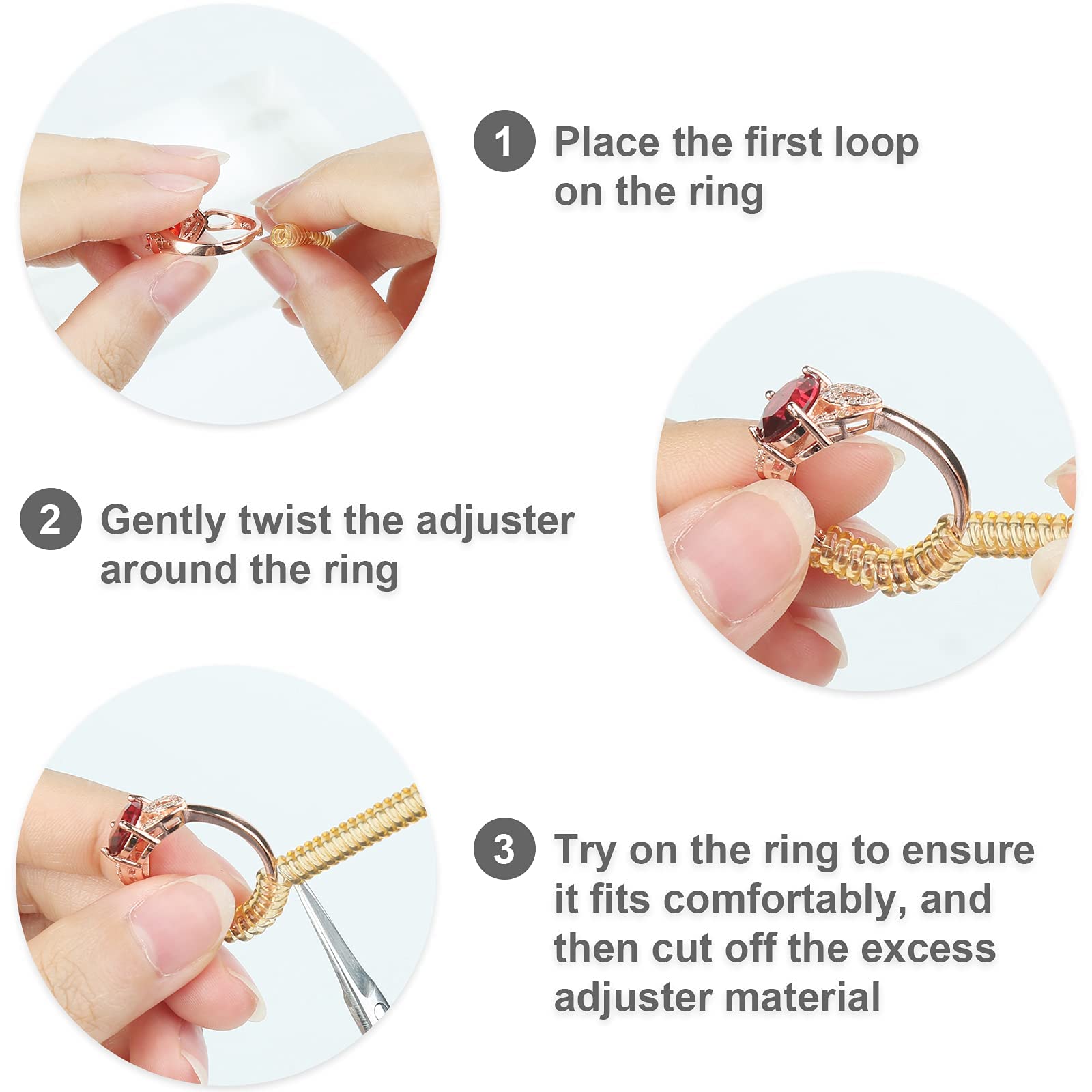 1 Place the first loop on the ring

2 Gently twist the adjuster around the ring

3 Try on the ring to ensure it fits comfortably, and then cut off the excess adjuster material