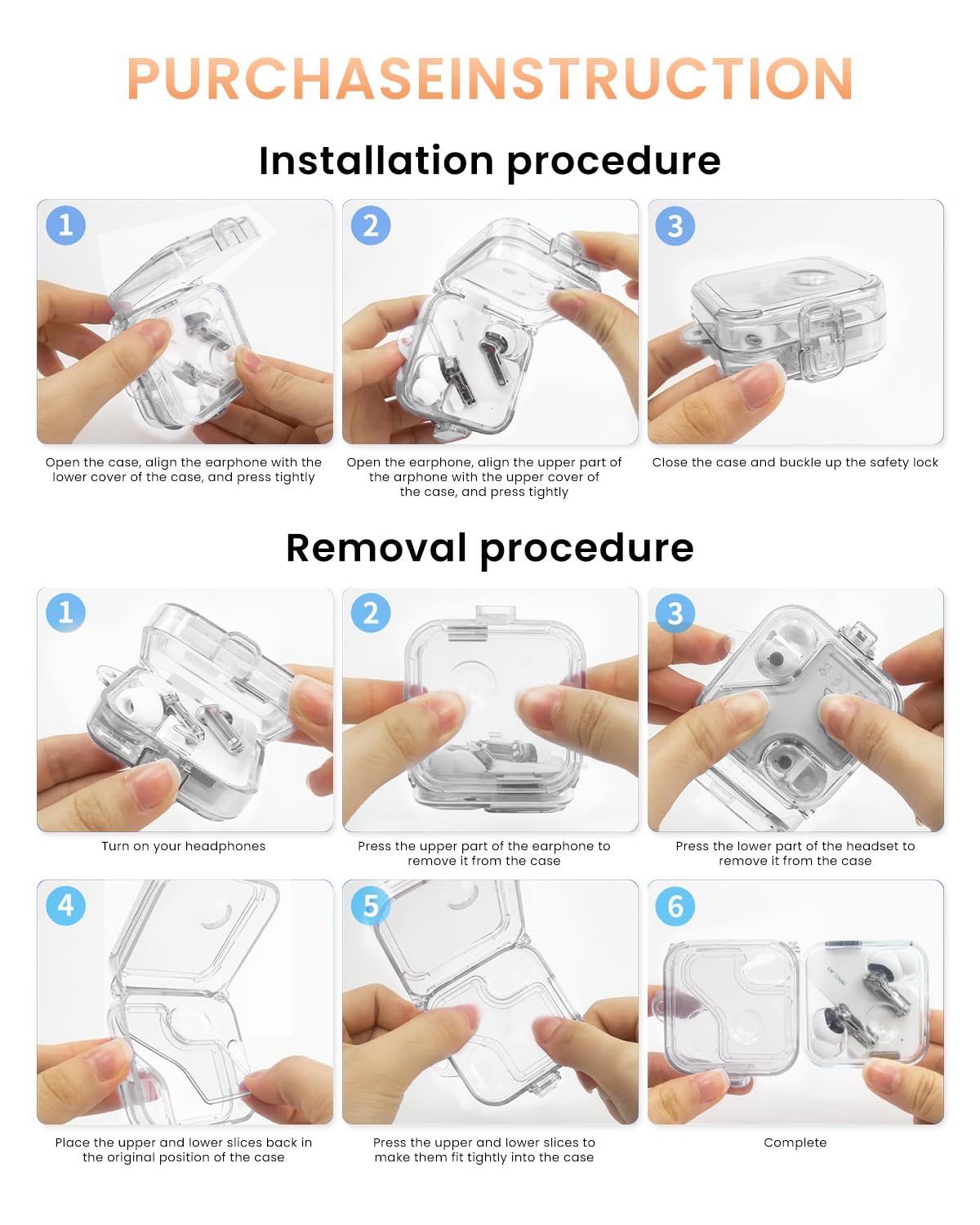 PURCHASEINSTRUCTION

Installation procedure

1

Open the case, align the earphone with the lower cover of the case, and press tightly

2

Open the earphone, align the upper part of the arphone with the upper cover of the case, and press tightly

3

Close the case and buckle up the safety lock

Removal procedure

1

Turn on your headphones

2

Press the upper part of the earphone to remove it from the case

3

Press the lower part of the headset to remove it from the case

4

Place the upper and lower slices back in the original position of the case

5

Press the upper and lower slices to make them fit tightly into the case

6

Complete