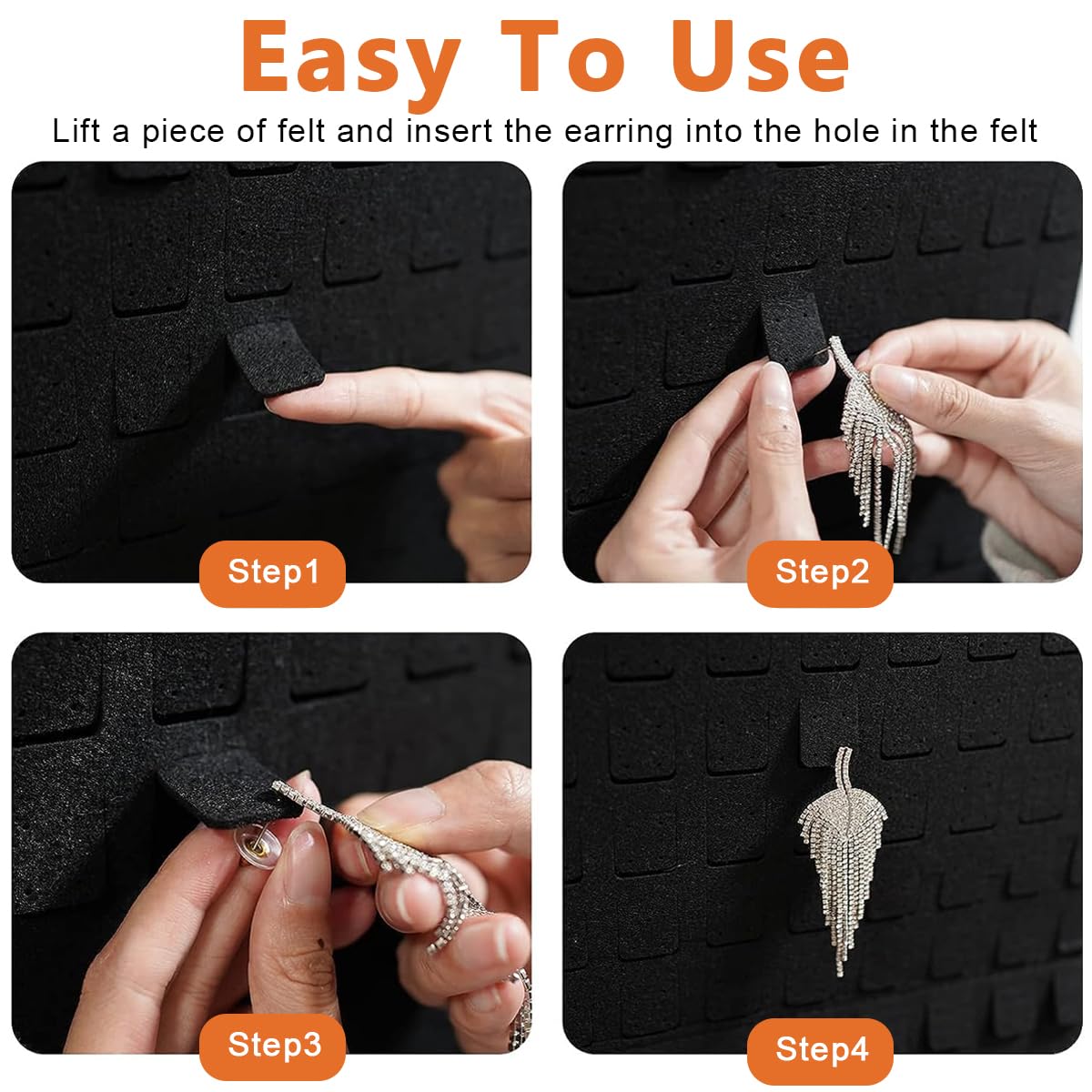 Easy To Use

Lift a piece of felt and insert the earring into the hole in the felt

Step1

Step2

Step3

Step4