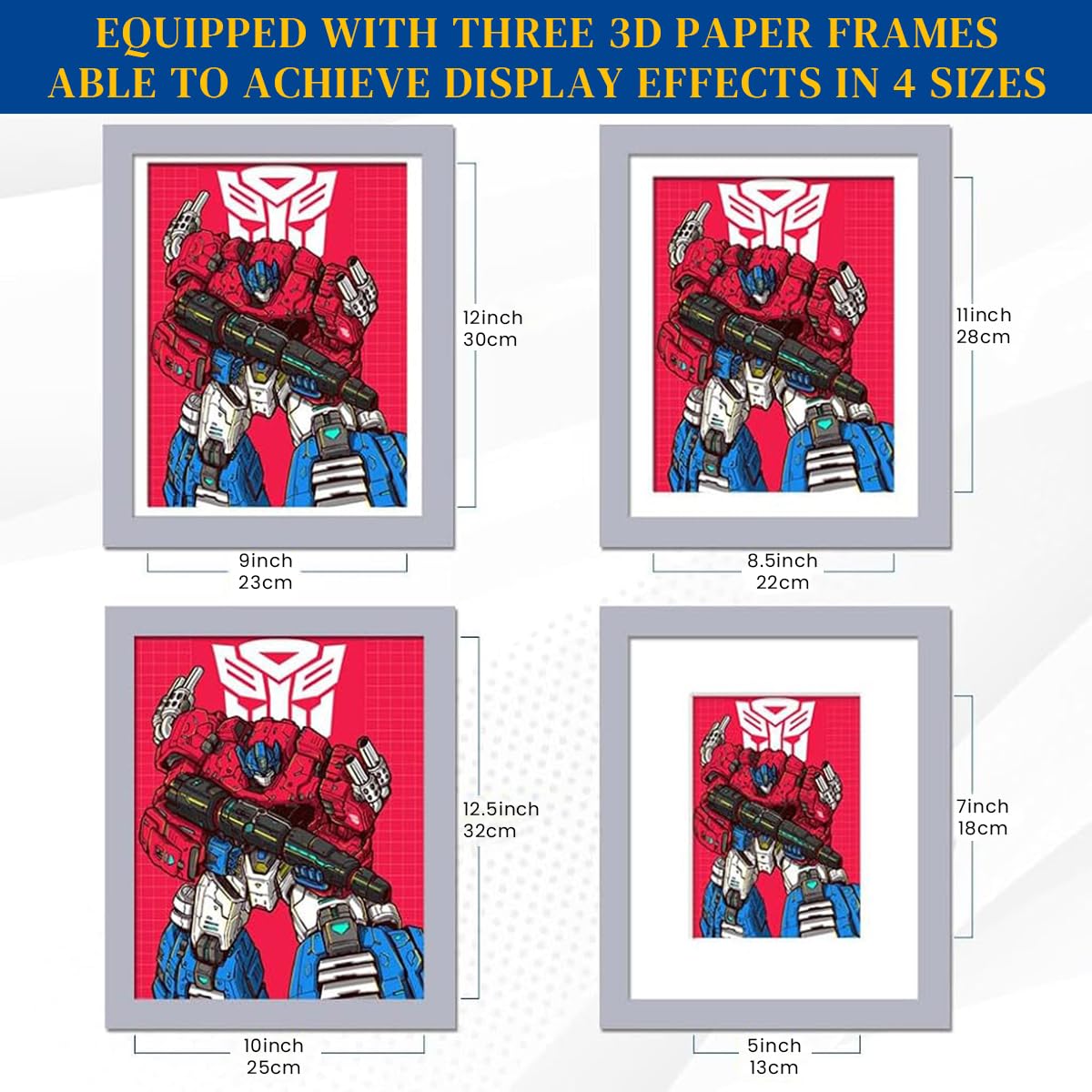 EQUIPPED WITH THREE 3D PAPER FRAMES
ABLE TO ACHIEVE DISPLAY EFFECTS IN 4 SIZES

12inch
30cm

9inch
23cm

11inch
28cm

8.5inch
22cm

12.5inch
32cm

10inch
25cm

7inch
18cm

5inch
13cm