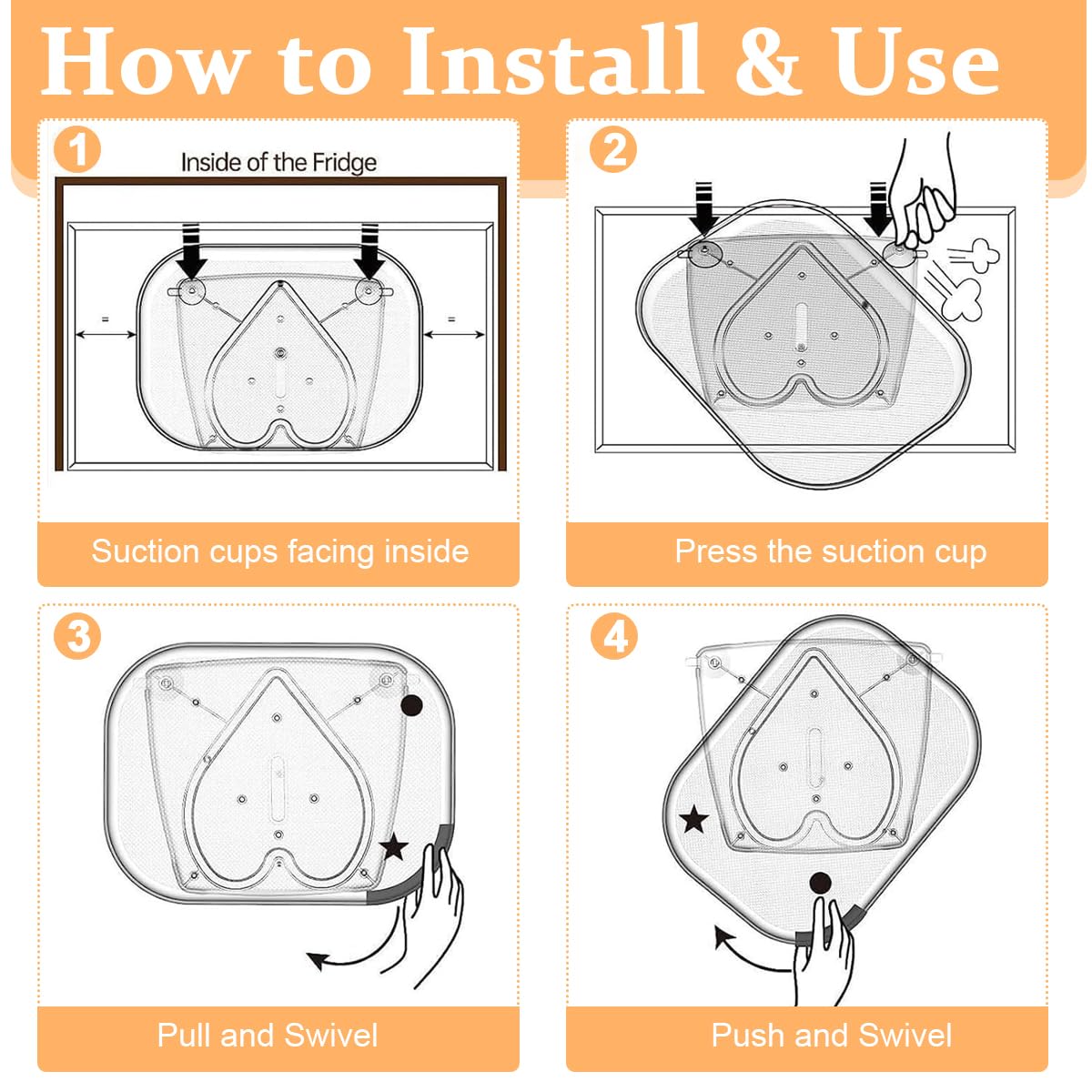 How to Install & Use

1

Inside of the Fridge

=

=

Suction cups facing inside

2

Press the suction cup

3

Pull and Swivel

4

Push and Swivel