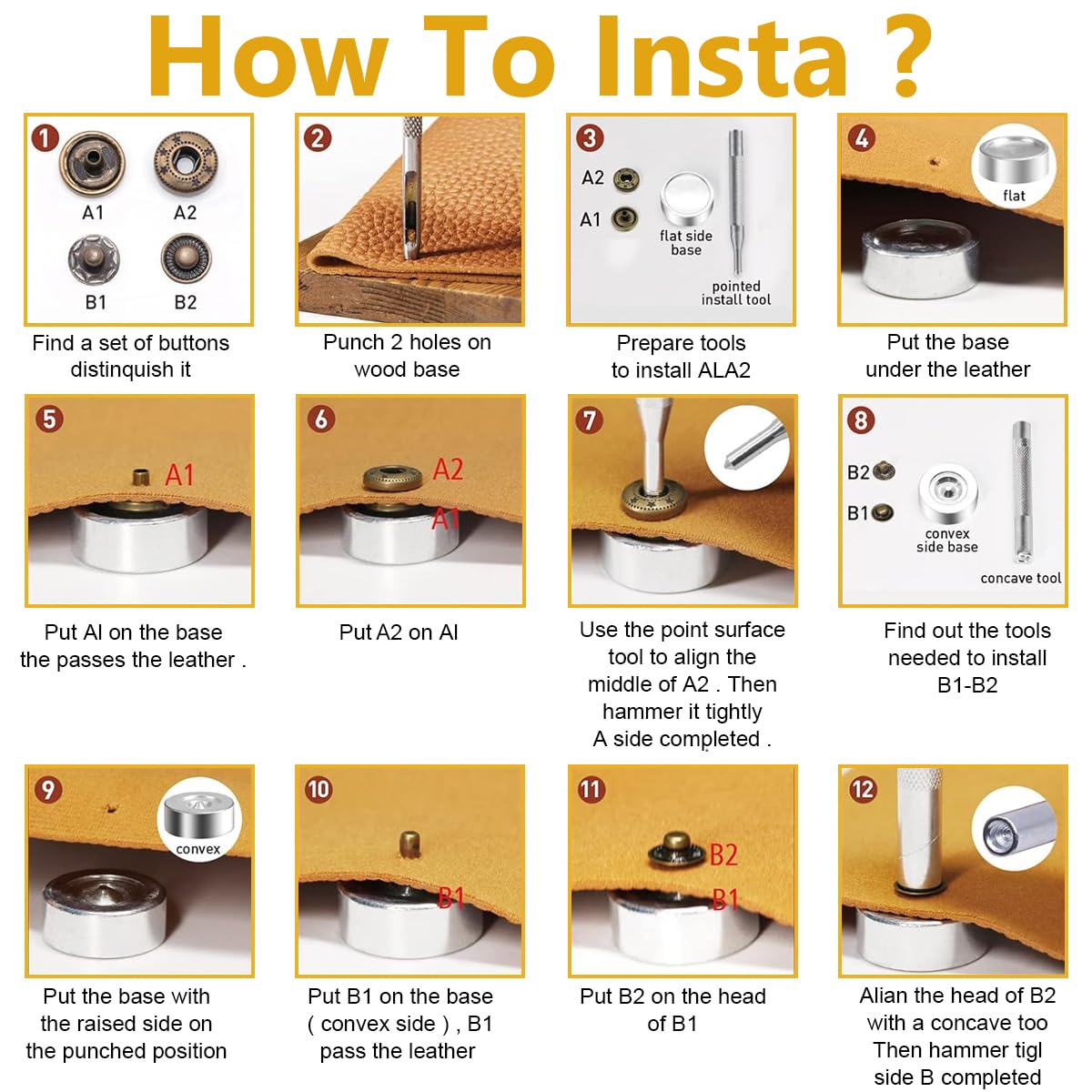 How To Insta ?

1
A1
A2
B1
B2
Find a set of buttons distinquish it

2
Punch 2 holes on wood base

3
A2
A1
flat side base
pointed install tool
Prepare tools to install ALA2

4
flat
Put the base under the leather

5
A1
Put Al on the base the passes the leather .

6
A2
A1
Put A2 on Al

7
Use the point surface tool to align the middle of A2 . Then hammer it tightly A side completed .

8
B2
B1
convex side base
concave tool
Find out the tools needed to install B1-B2

9
convex
Put the base with the raised side on the punched position

10
B1
Put B1 on the base ( convex side ) , B1 pass the leather

11
B2
B1
Put B2 on the head of B1

12
Alian the head of B2 with a concave too Then hammer tigl side B completed