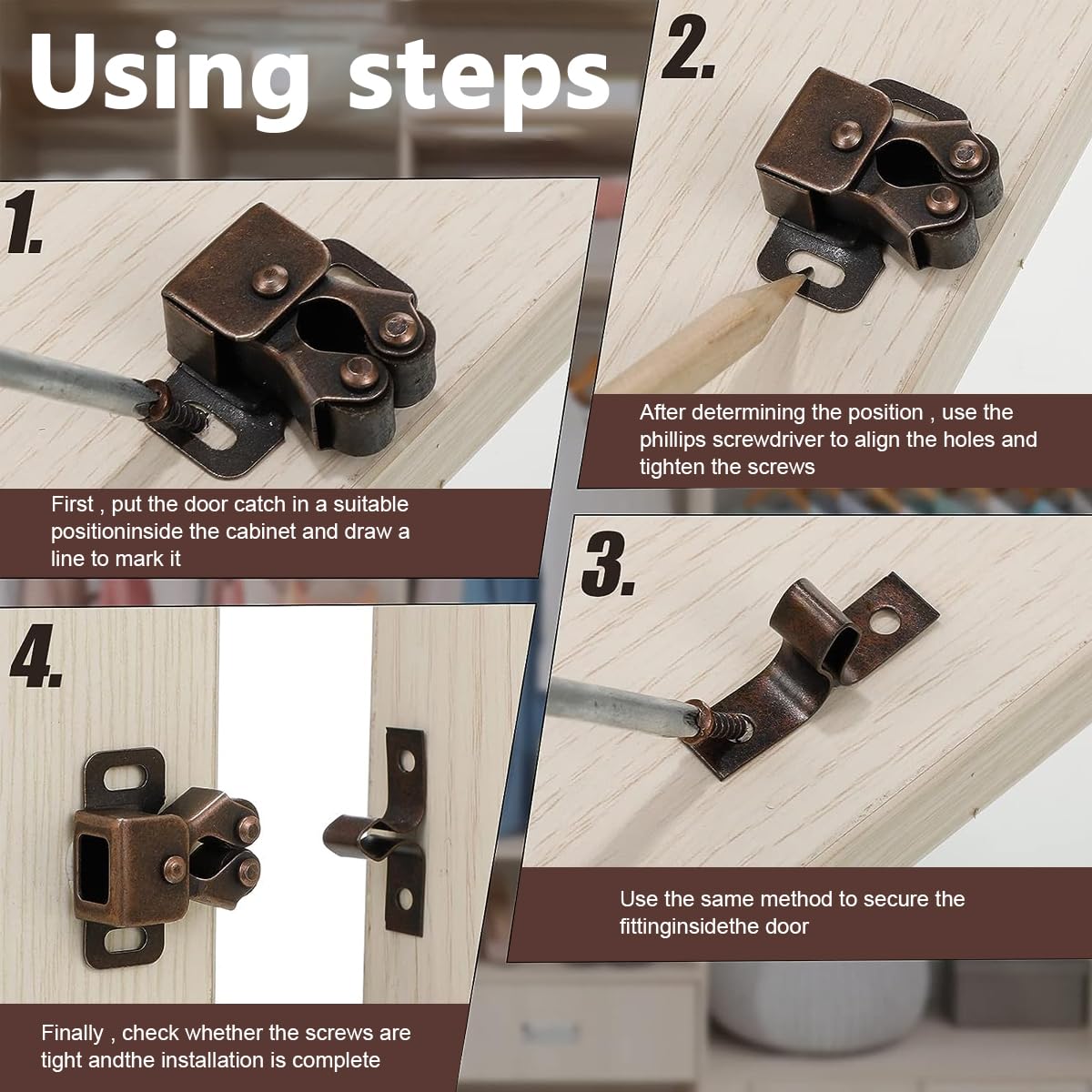 Using steps

1.

First , put the door catch in a suitable positioninside the cabinet and draw a line to mark it

2.

After determining the position , use the phillips screwdriver to align the holes and tighten the screws

3.

Use the same method to secure the fittinginsidethe door

4.

Finally , check whether the screws are tight andthe installation is complete