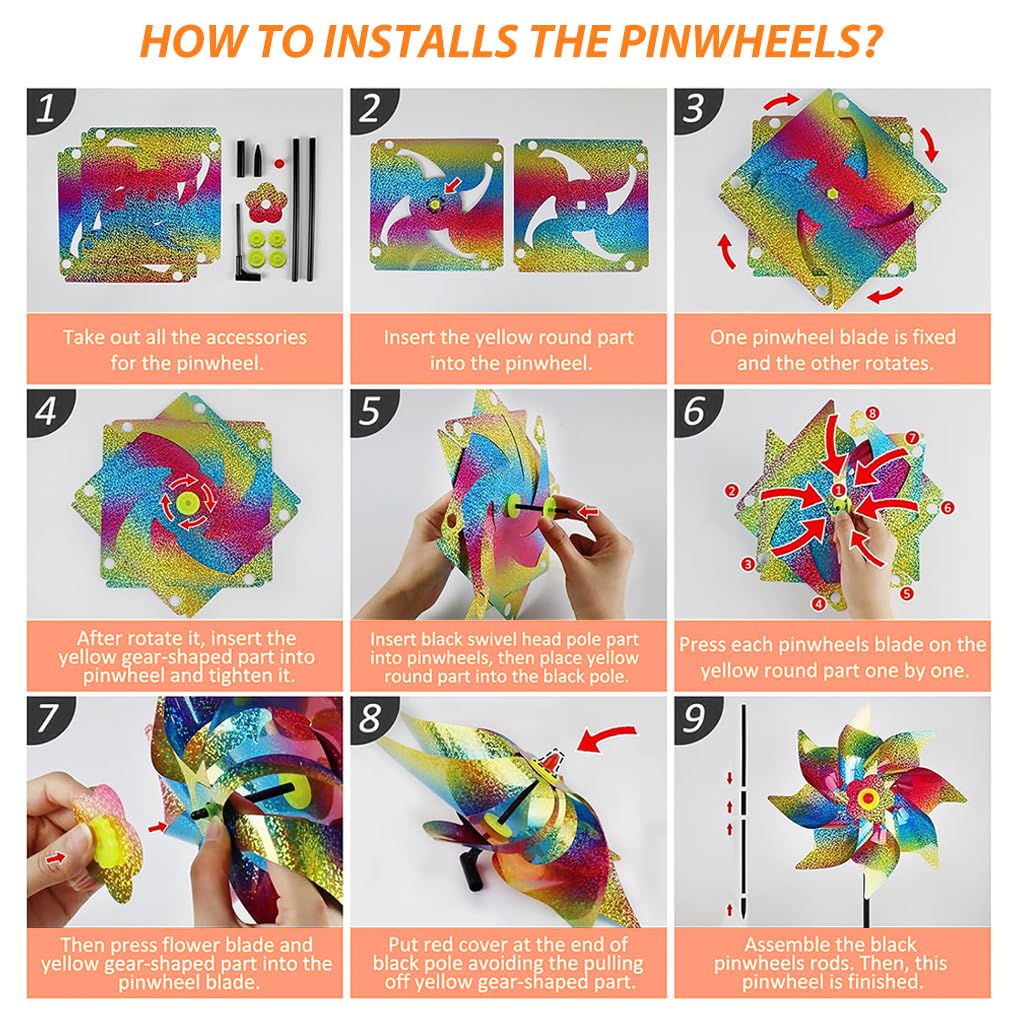 HOW TO INSTALLS THE PINWHEELS?

1

Take out all the accessories for the pinwheel.

2

Insert the yellow round part into the pinwheel.

3

One pinwheel blade is fixed and the other rotates.

4

After rotate it, insert the yellow gear-shaped part into pinwheel and tighten it.

5

Insert black swivel head pole part into pinwheels, then place yellow round part into the black pole.

6

1 2 3 4 5 6 7 8

Press each pinwheels blade on the yellow round part one by one.

7

Then press flower blade and yellow gear-shaped part into the pinwheel blade.

8

Put red cover at the end of black pole avoiding the pulling off yellow gear-shaped part.

9

Assemble the black pinwheels rods. Then, this pinwheel is finished.