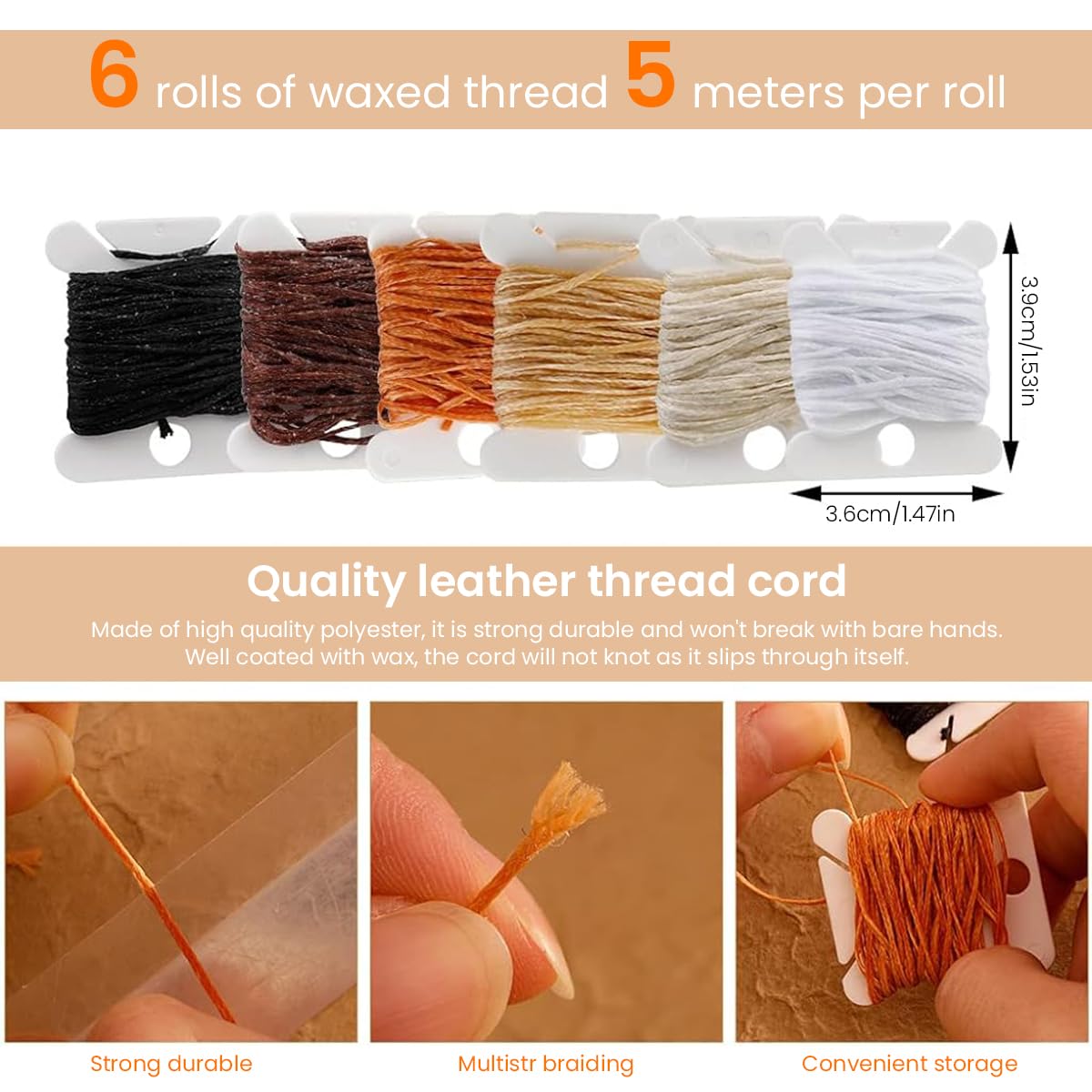 6 rolls of waxed thread 5 meters per roll

3.9cm/1.53in

3.6cm/1.47in

Quality leather thread cord

Made of high quality polyester, it is strong durable and won't break with bare hands. Well coated with wax, the cord will not knot as it slips through itself.

Strong durable

Multistr braiding

Convenient storage