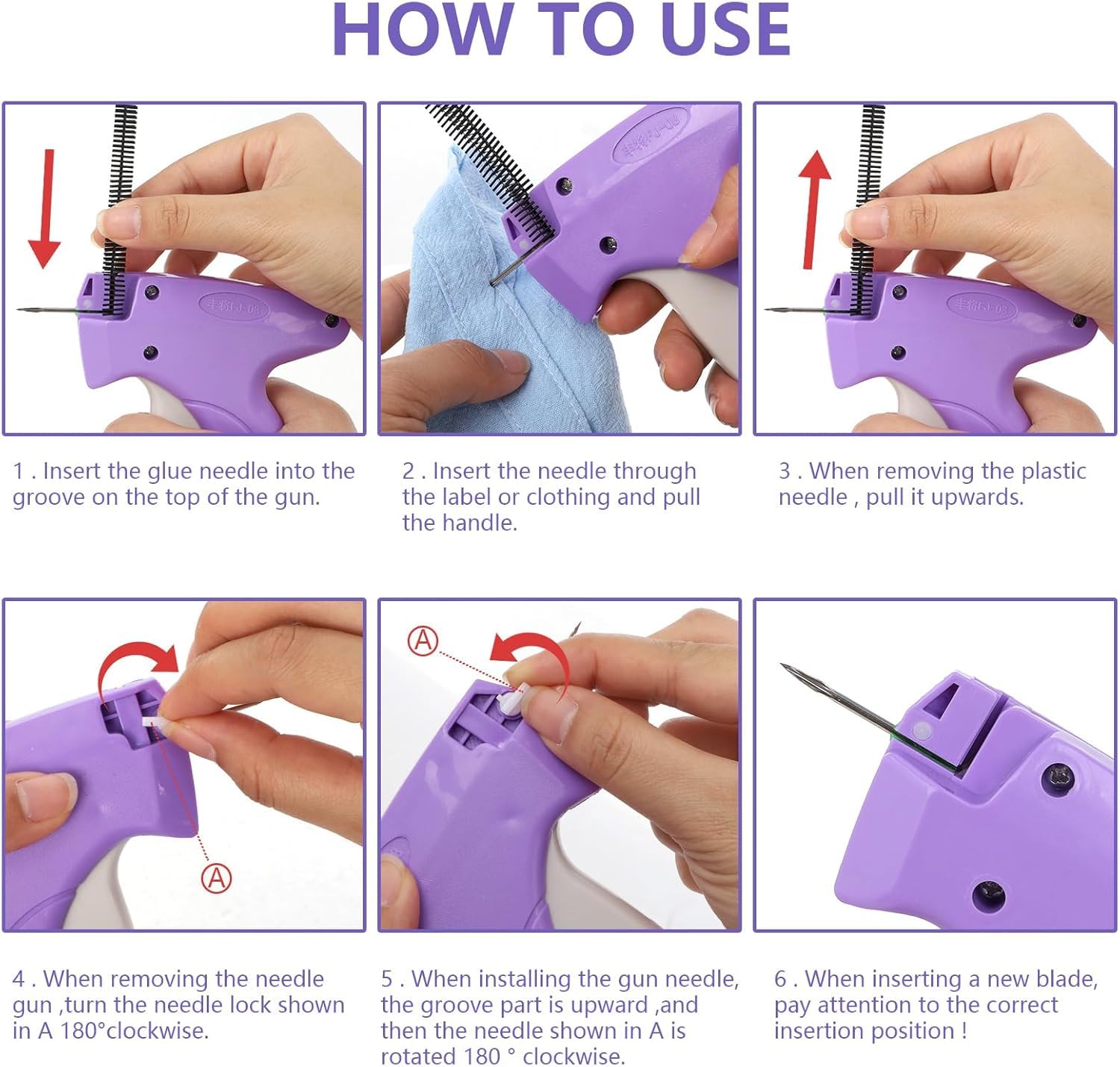 HOW TO USE

1 . Insert the glue needle into the groove on the top of the gun.

2 . Insert the needle through the label or clothing and pull the handle.

3 . When removing the plastic needle , pull it upwards.

A

A

4 . When removing the needle gun ,turn the needle lock shown in A 180°clockwise.

5 . When installing the gun needle, the groove part is upward ,and then the needle shown in A is rotated 180 ° clockwise.

6 . When inserting a new blade, pay attention to the correct insertion position !