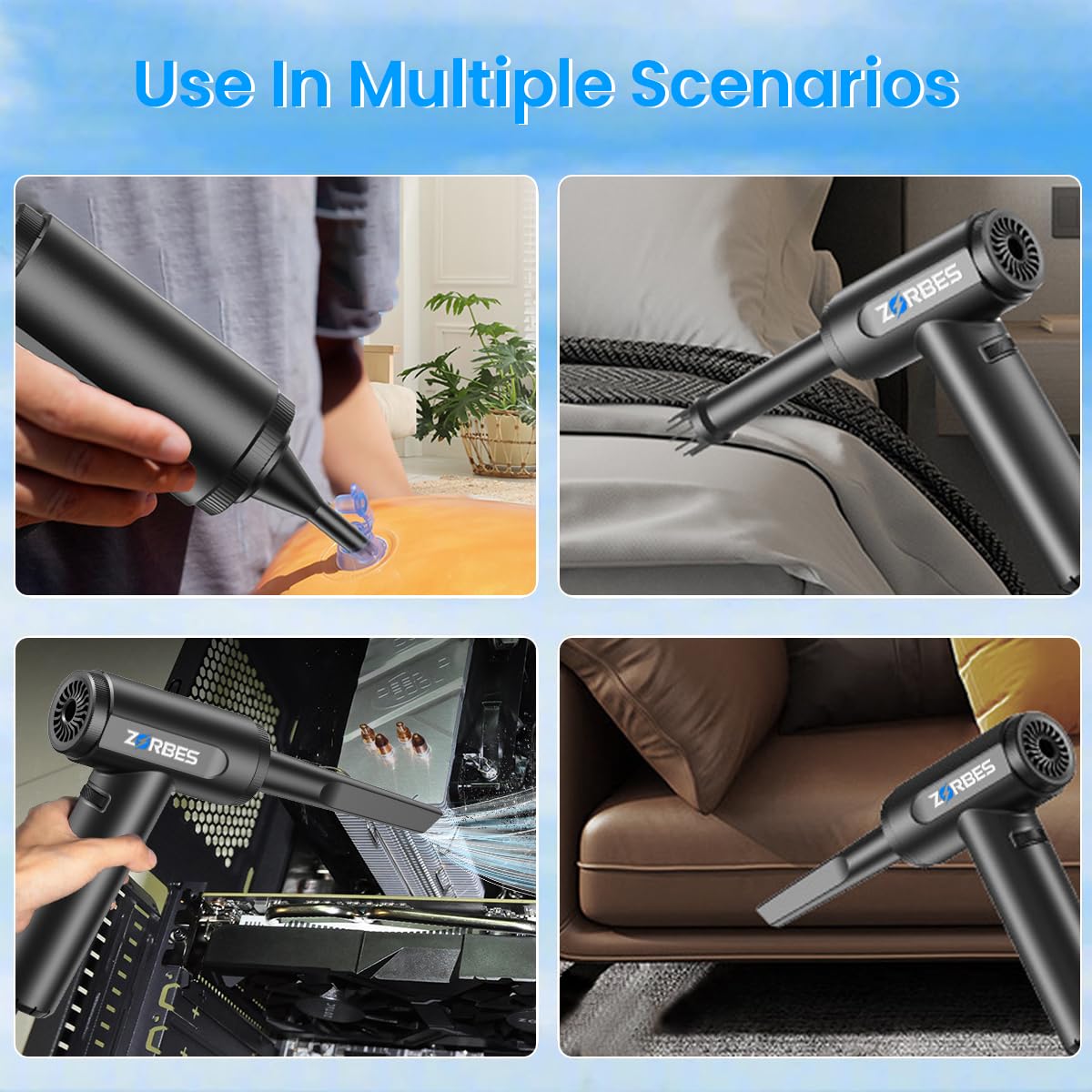 Use In Multiple Scenarios

ZORBES

ZORBES

ZORBES