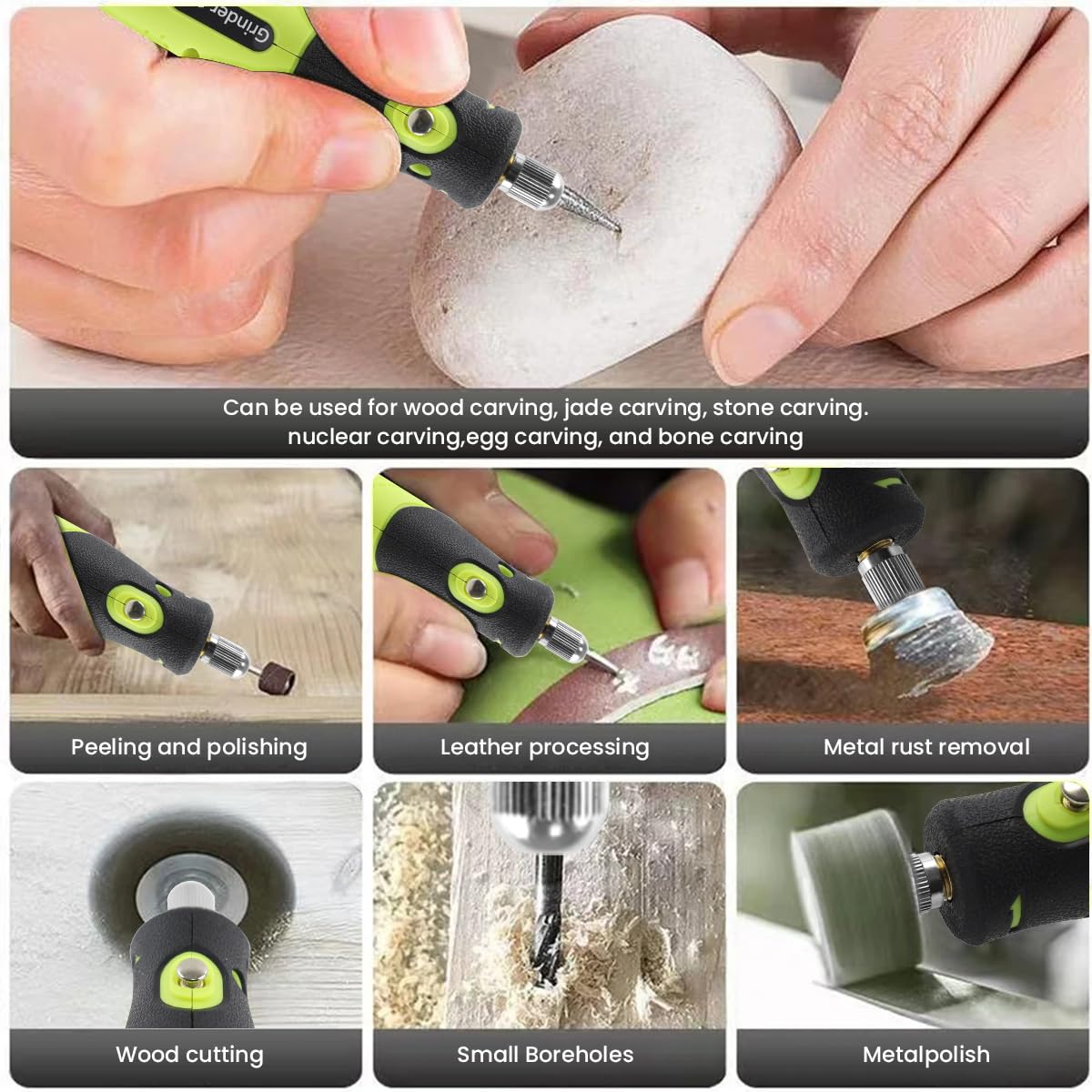 Grinder

Can be used for wood carving, jade carving, stone carving. nuclear carving,egg carving, and bone carving

Peeling and polishing

Leather processing

Metal rust removal

Wood cutting

Small Boreholes

Metalpolish