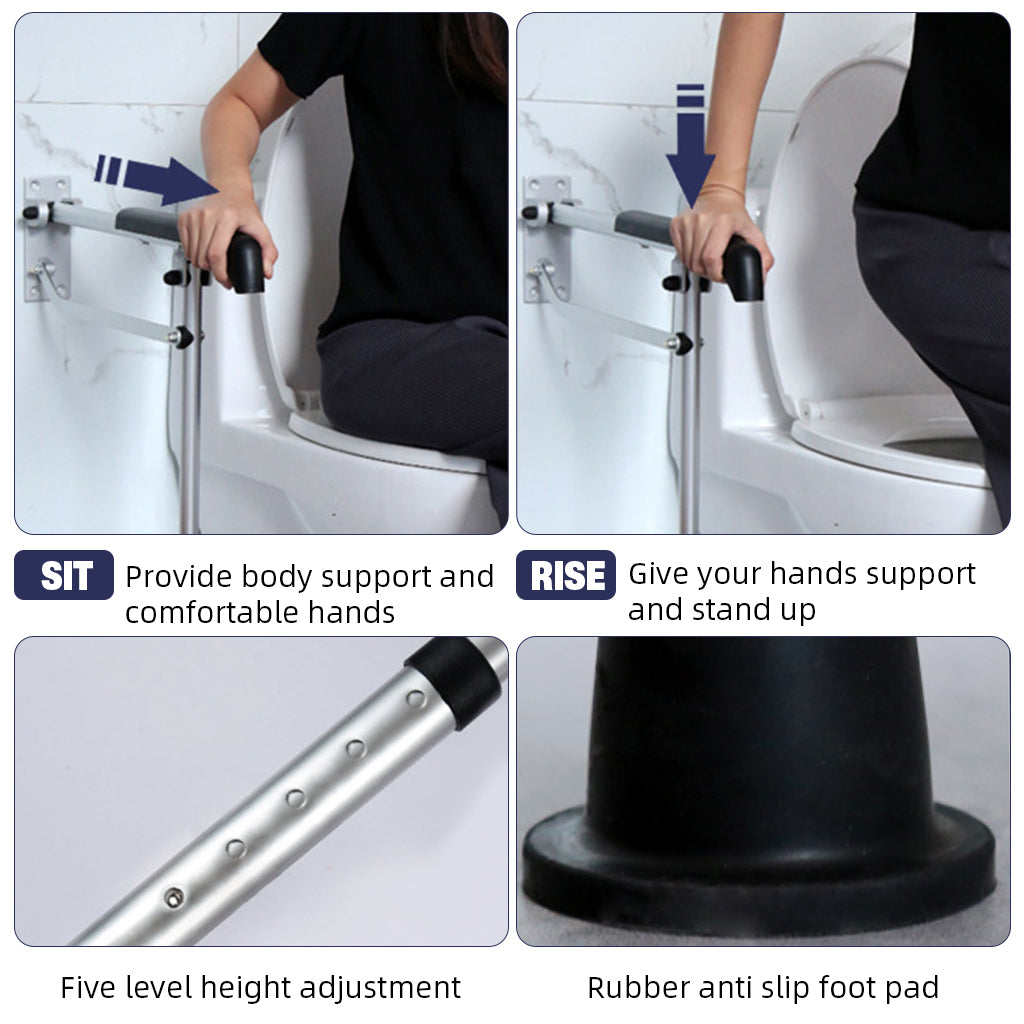 SIT Provide body support and comfortable hands

RISE Give your hands support and stand up

Five level height adjustment

Rubber anti slip foot pad