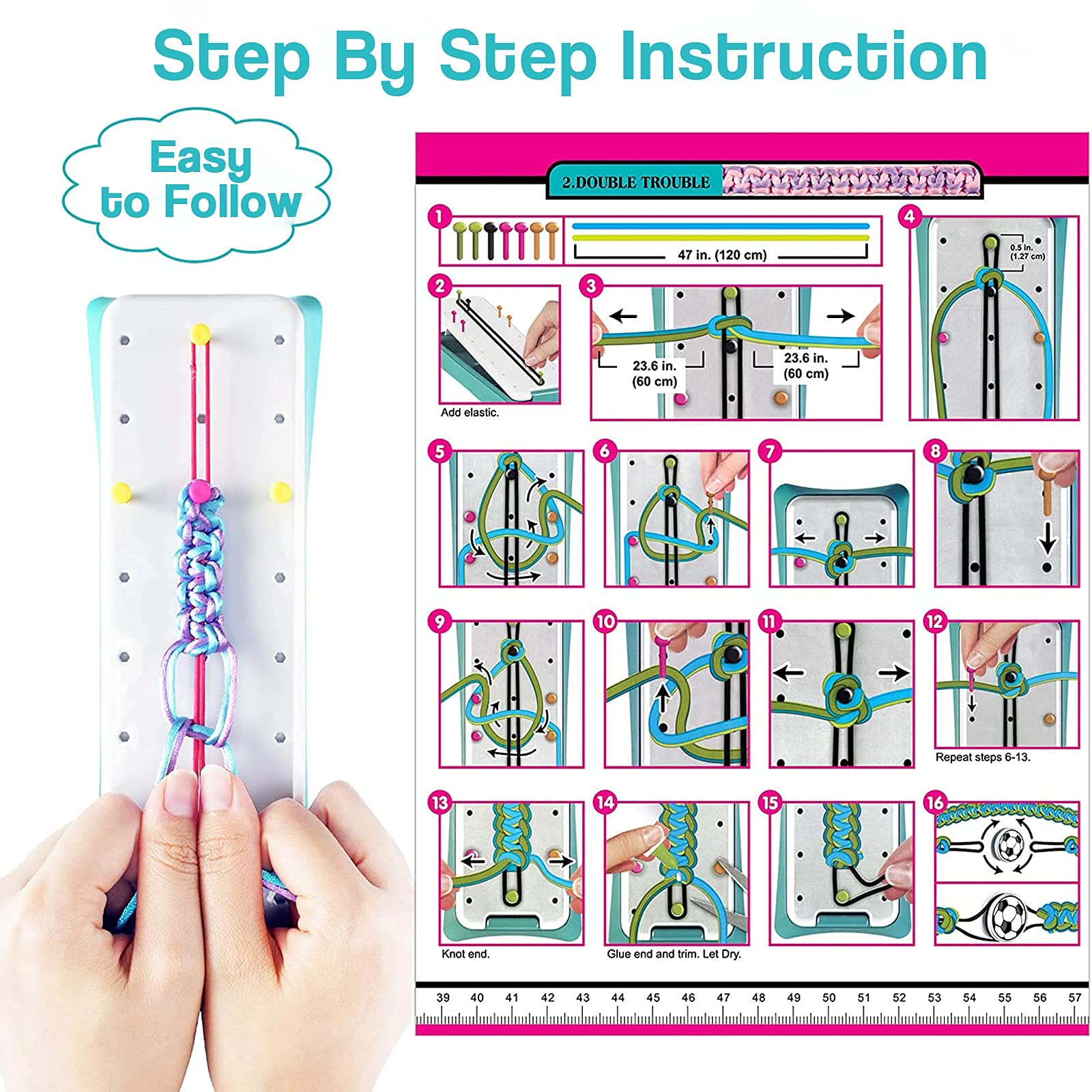 Step By Step Instruction

Easy to Follow

2.DOUBLE TROUBLE

1

47 in. (120 cm)

2

Add elastic.

3

23.6 in. (60 cm)

23.6 in. (60 cm)

4

0.5 in. (1.27 cm)

5

6

7

8

9

10

11

12

Repeat steps 6-13.

13

Knot end.

14

Glue end and trim. Let Dry.

15

16

39 40 41 42 43 44 45 46 47 48 49 50 51 52 53 54 55 56 57