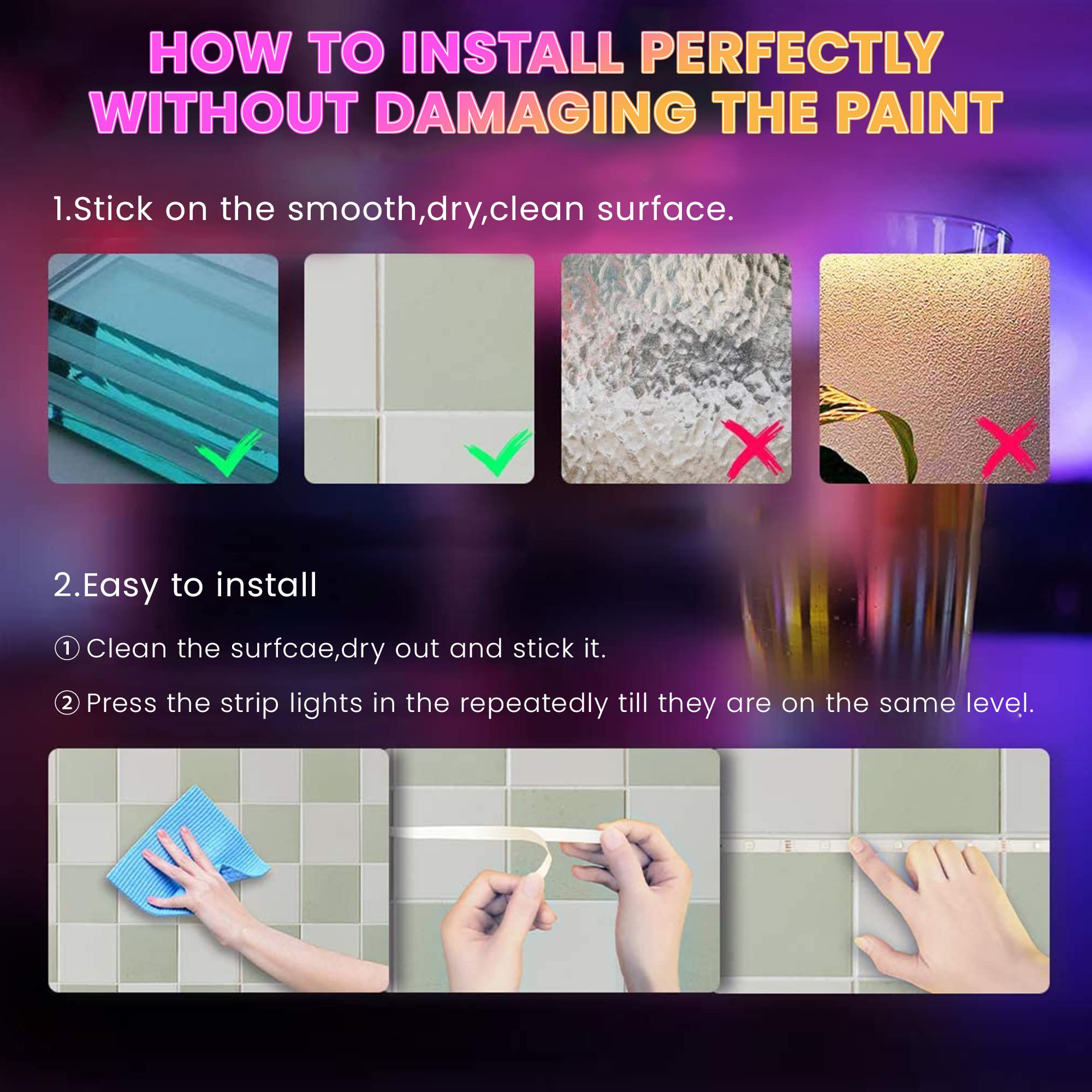 HOW TO INSTALL PERFECTLY WITHOUT DAMAGING THE PAINT

1.Stick on the smooth,dry,clean surface.

2.Easy to install

① Clean the surfcae,dry out and stick it.

② Press the strip lights in the repeatedly till they are on the same level.