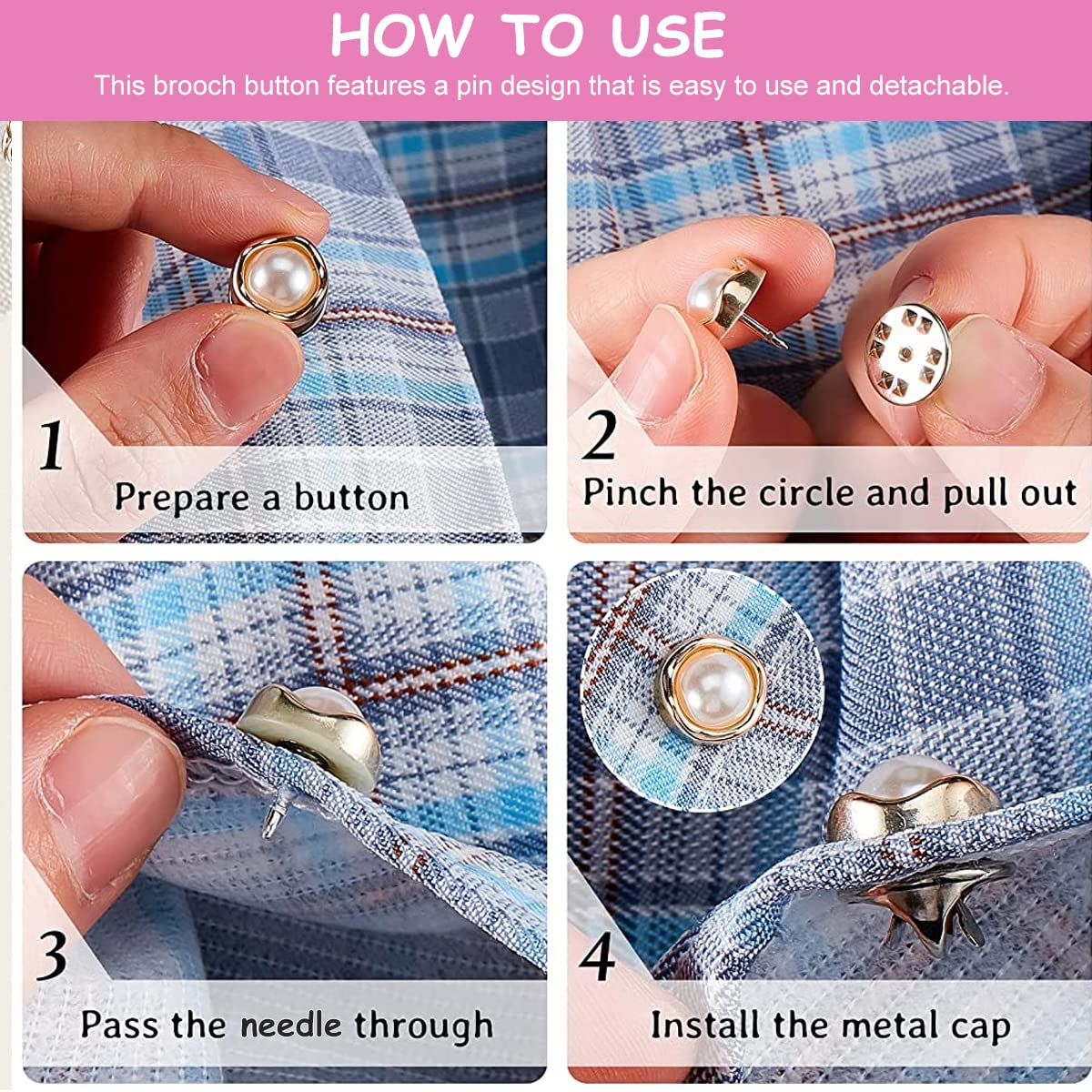 HOW TO USE

This brooch button features a pin design that is easy to use and detachable.

1
Prepare a button

2
Pinch the circle and pull out

3
Pass the needle through

4
Install the metal cap