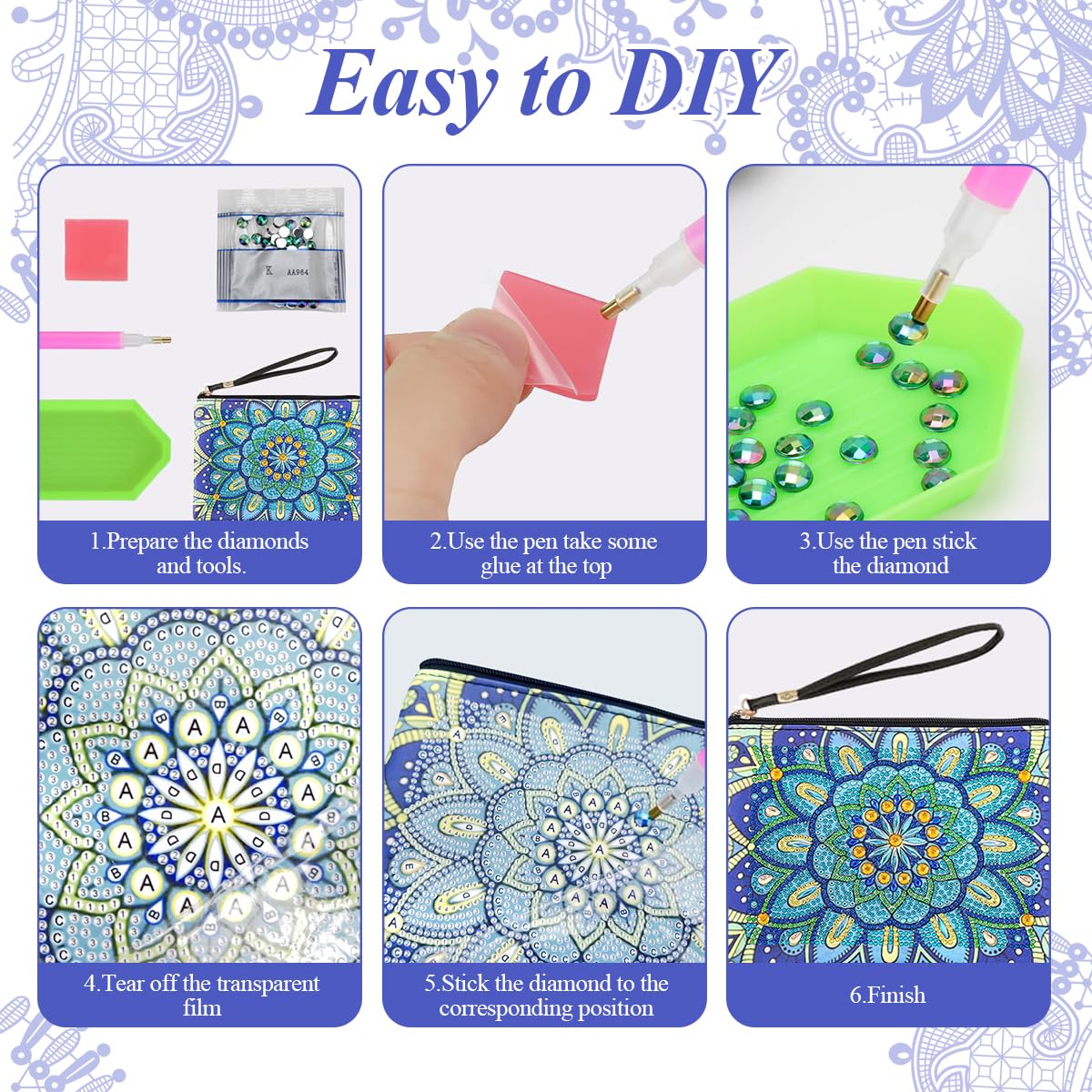 Easy to DIY

K AA964

1.Prepare the diamonds and tools.

2.Use the pen take some glue at the top

3.Use the pen stick the diamond

4.Tear off the transparent film

5.Stick the diamond to the corresponding position

6.Finish