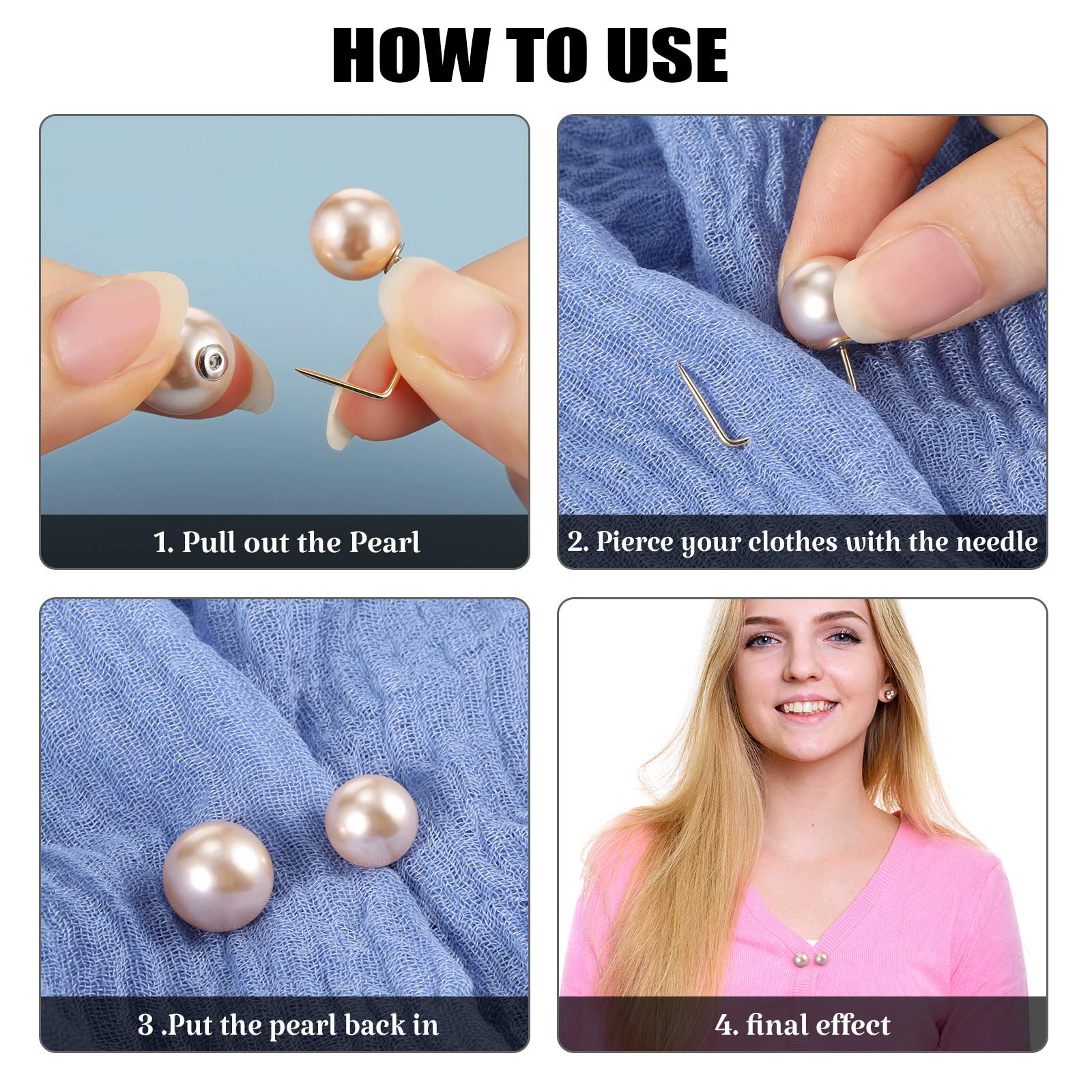 HOW TO USE

1. Pull out the Pearl

2. Pierce your clothes with the needle

3 .Put the pearl back in

4. final effect