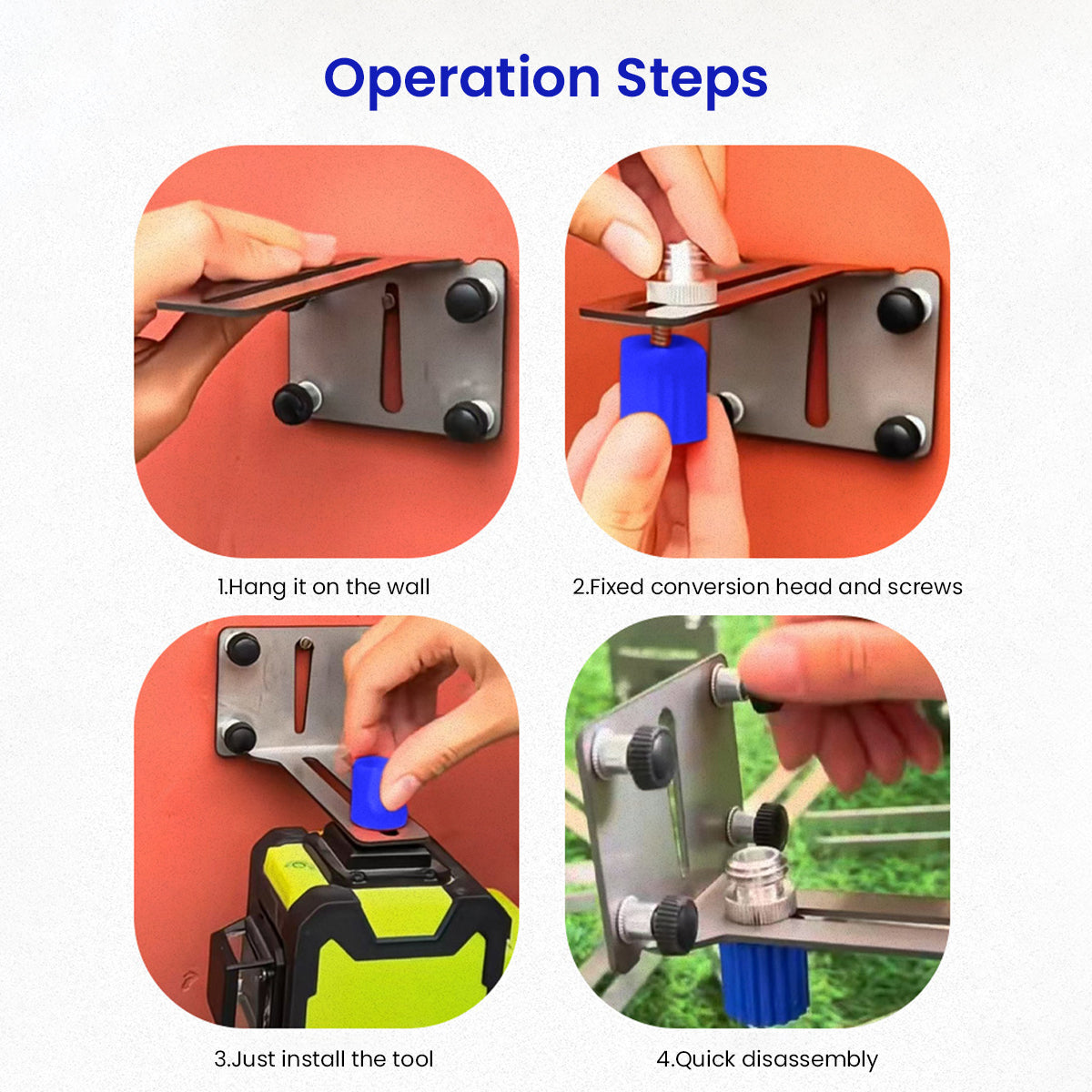 Operation Steps

1.Hang it on the wall

2.Fixed conversion head and screws

3.Just install the tool

4.Quick disassembly