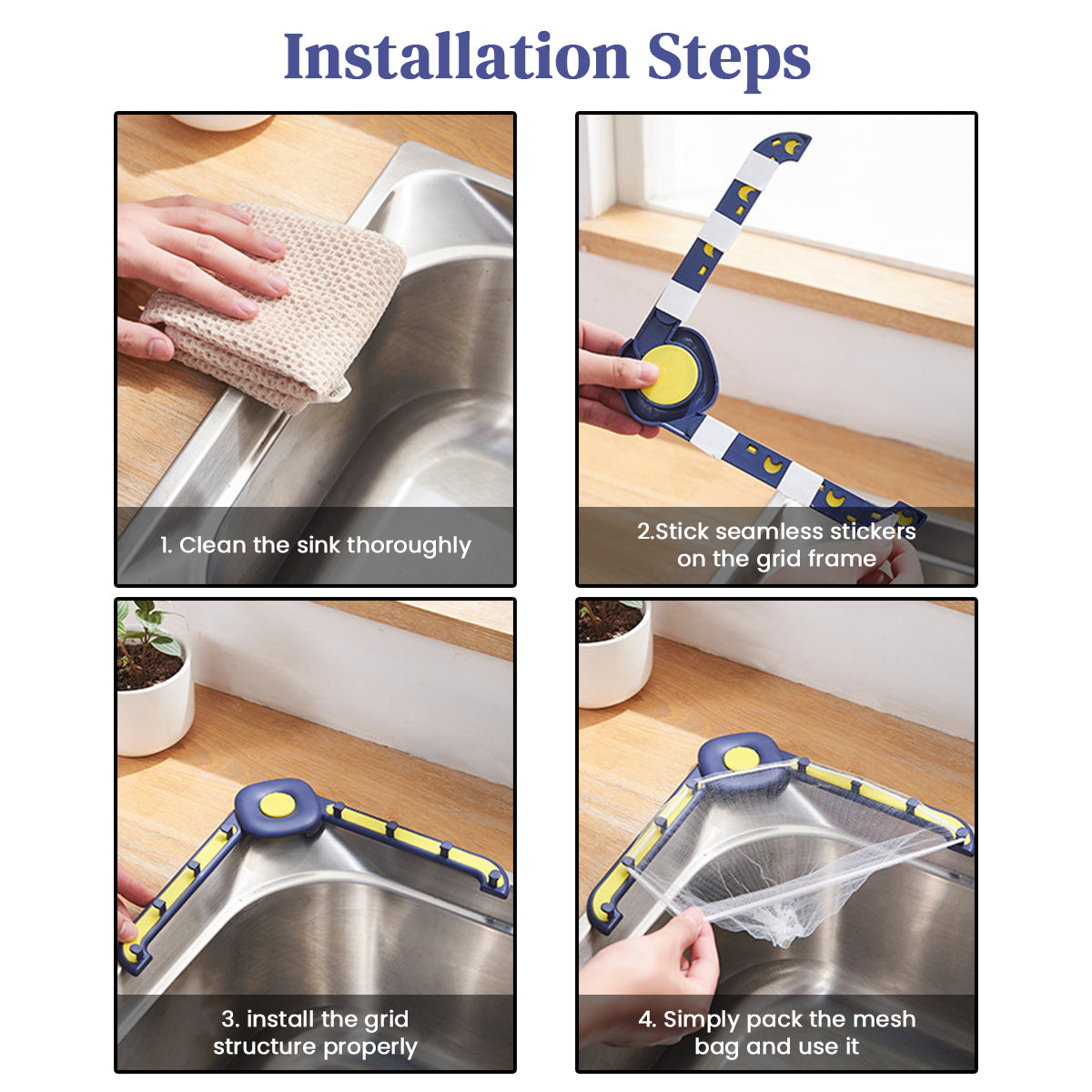 Installation Steps

1. Clean the sink thoroughly

2.Stick seamless stickers on the grid frame

3. install the grid structure properly

4. Simply pack the mesh bag and use it