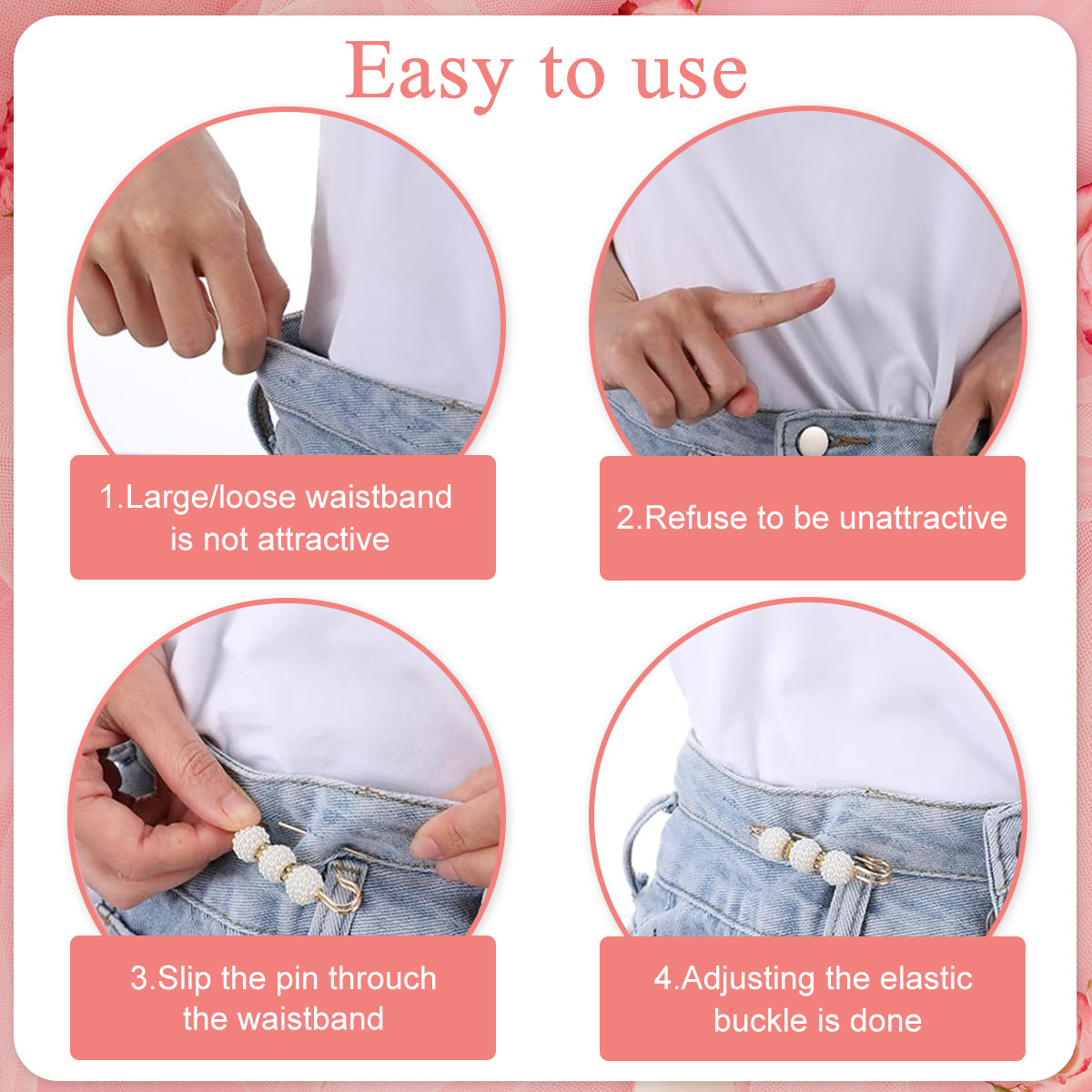 Easy to use

1.Large/loose waistband is not attractive

2.Refuse to be unattractive

3.Slip the pin throuch the waistband

4.Adjusting the elastic buckle is done