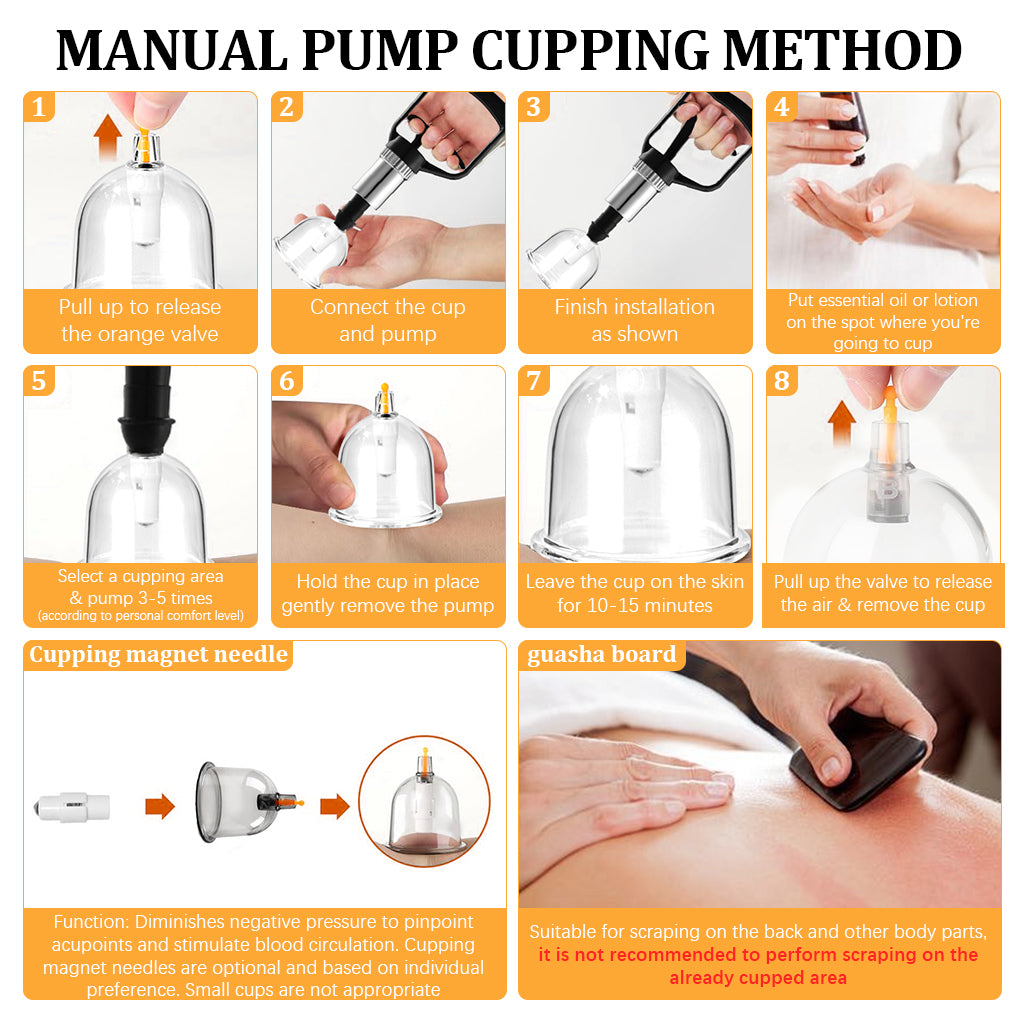 MANUAL PUMP CUPPING METHOD

1
Pull up to release the orange valve

2
Connect the cup and pump

3
Finish installation as shown

4
Put essential oil or lotion on the spot where you're going to cup

5
Select a cupping area & pump 3-5 times
(according to personal comfort level)

6
Hold the cup in place gently remove the pump

7
Leave the cup on the skin for 10-15 minutes

8
Pull up the valve to release the air & remove the cup

Cupping magnet needle

Function: Diminishes negative pressure to pinpoint acupoints and stimulate blood circulation. Cupping magnet needles are optional and based on individual preference. Small cups are not appropriate

guasha board

Suitable for scraping on the back and other body parts, it is not recommended to perform scraping on the already cupped area